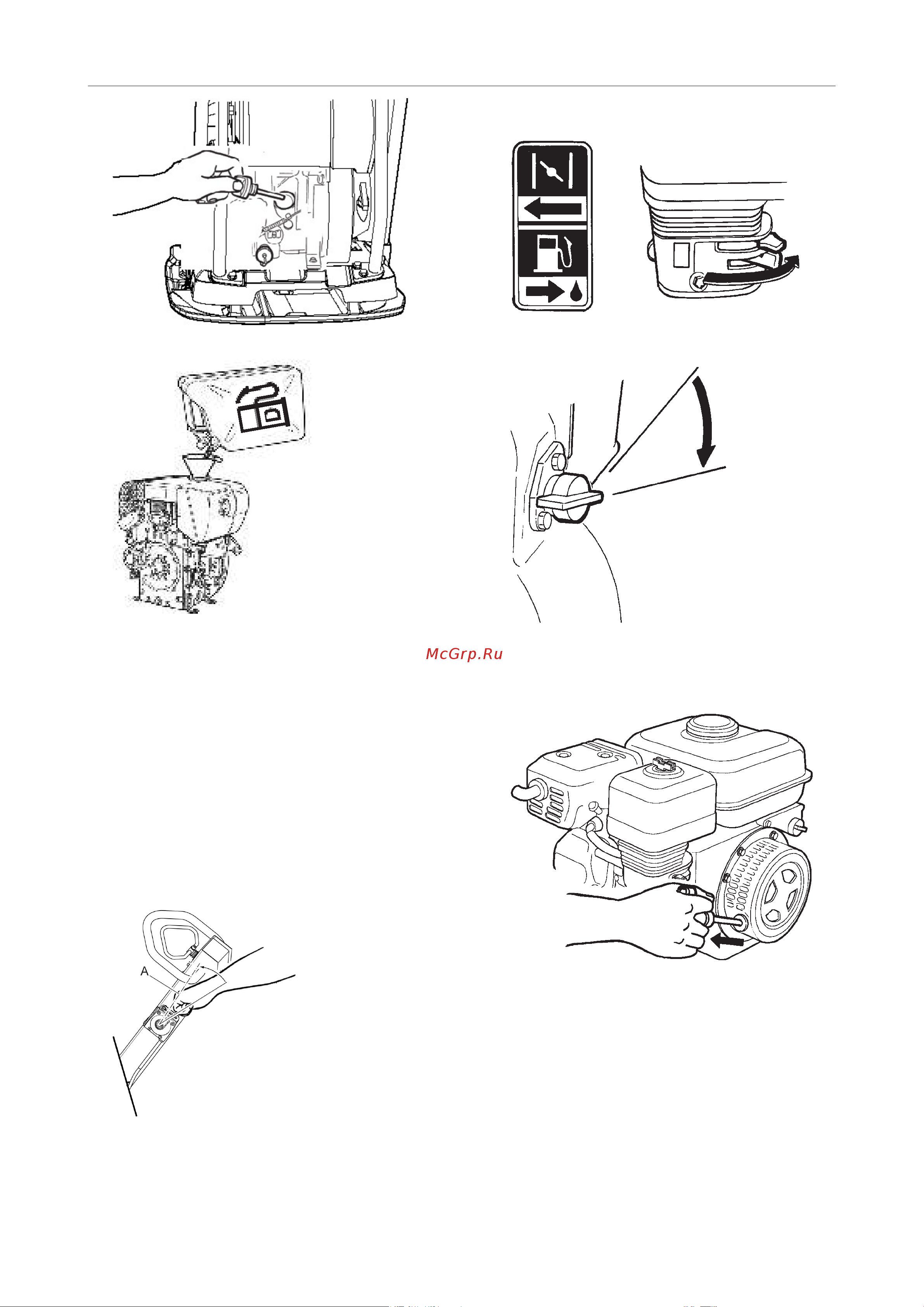 McGrp.Ru

A