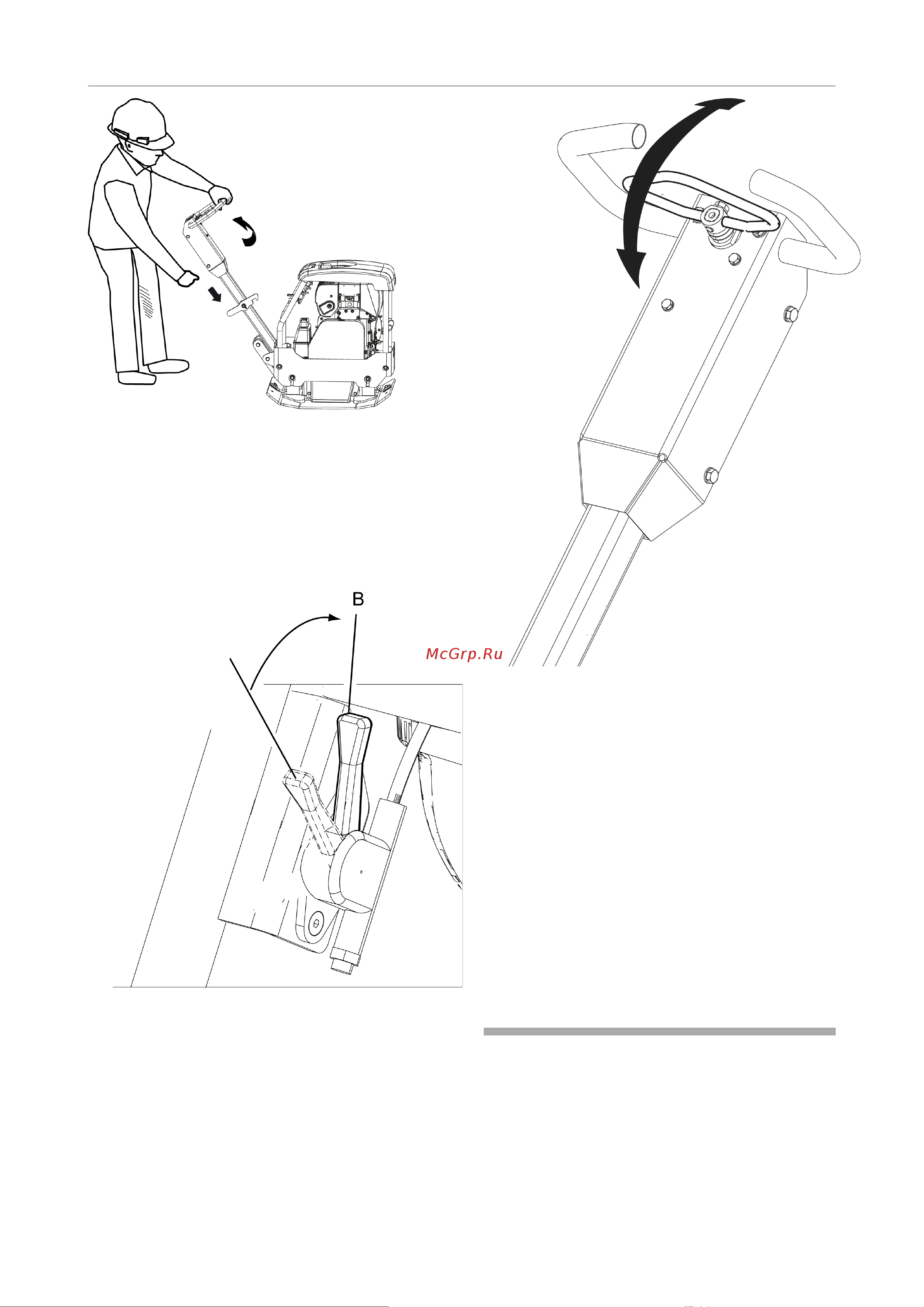 B

McGrp.Ru