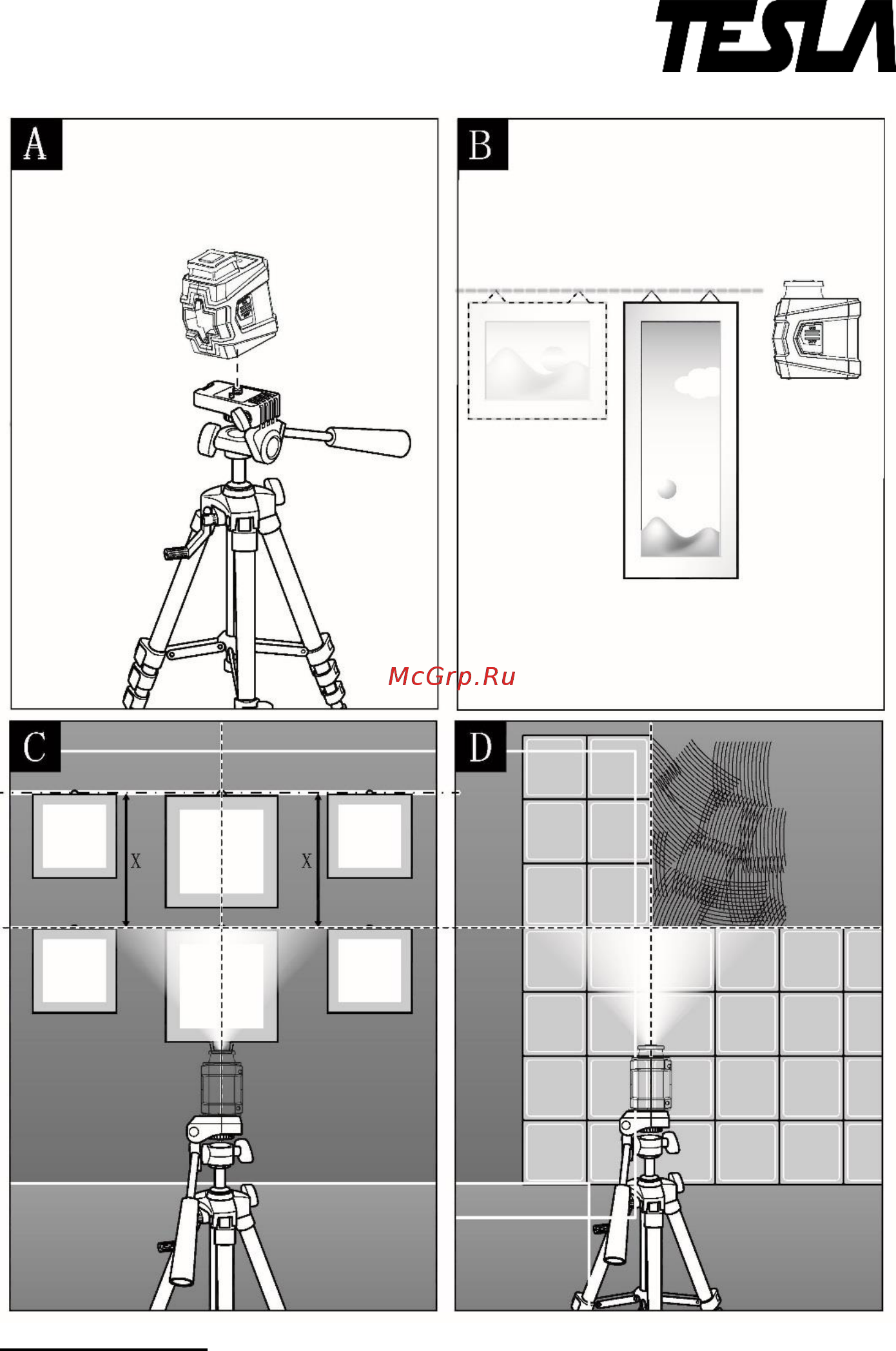 TESLA

A

B

McGrp.Ru

C

X

X

D