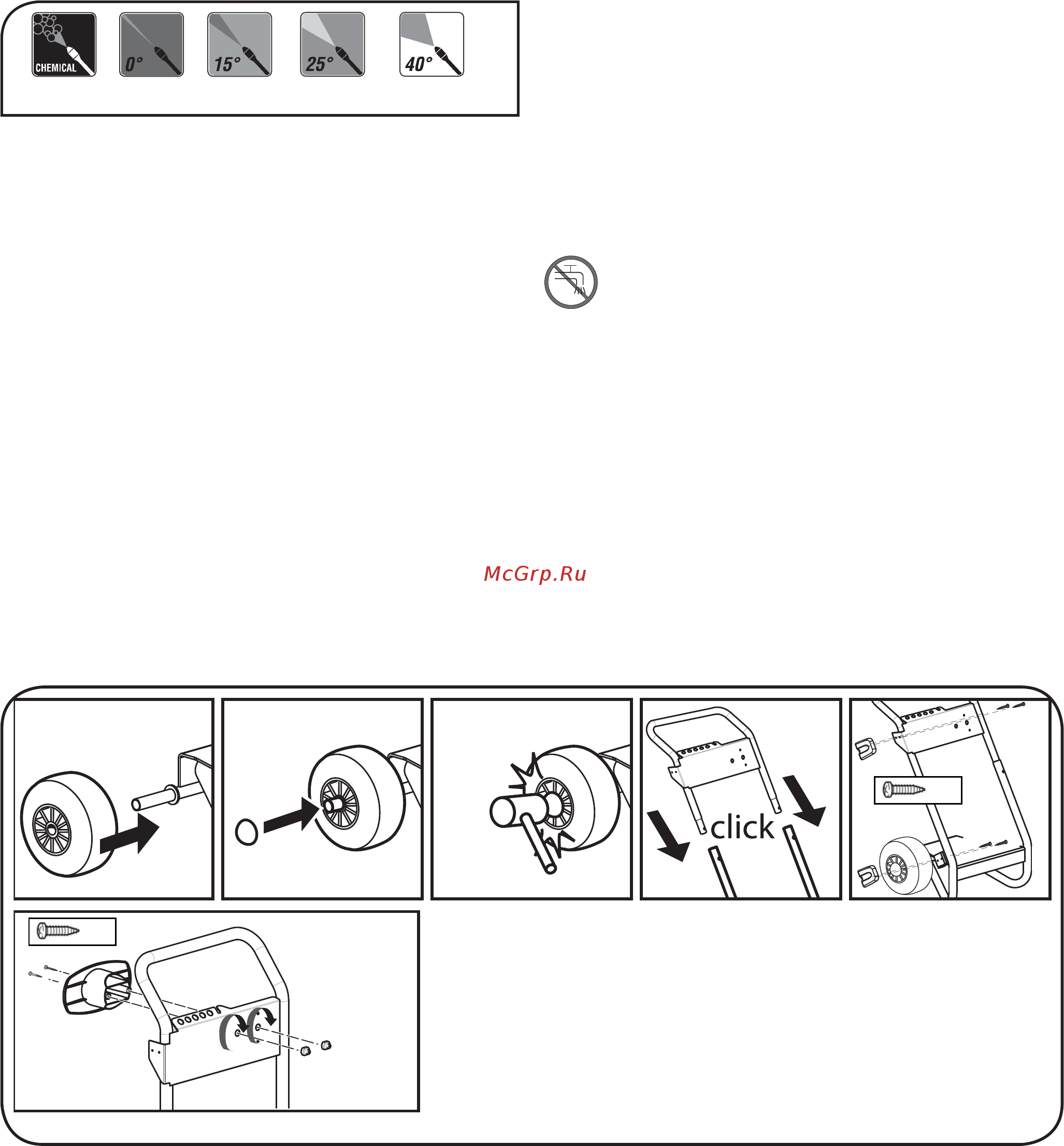 CHEMICAL

0°

15°

25°

40°

McGrp.Ru

click