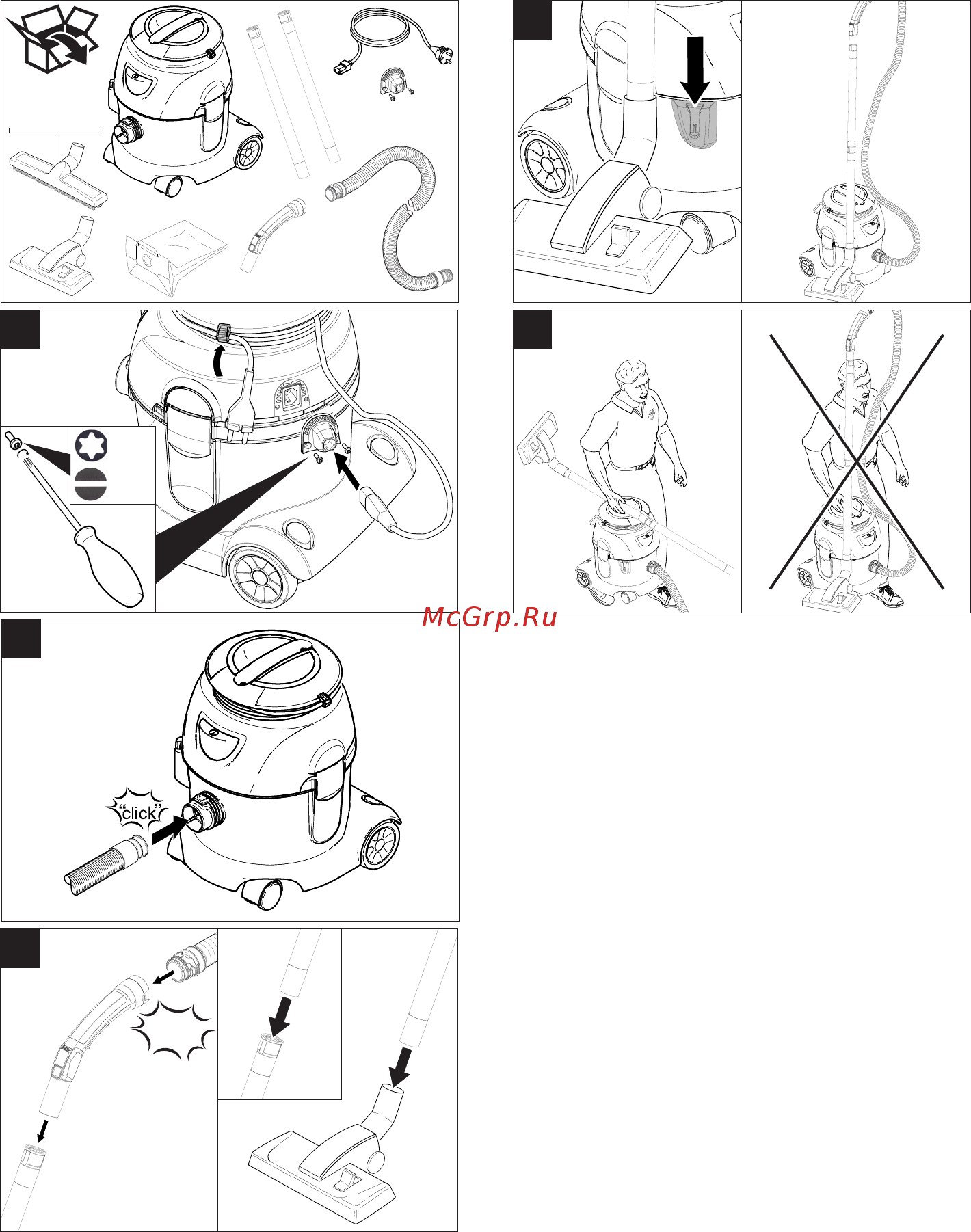 McGrp.Ru

"click"