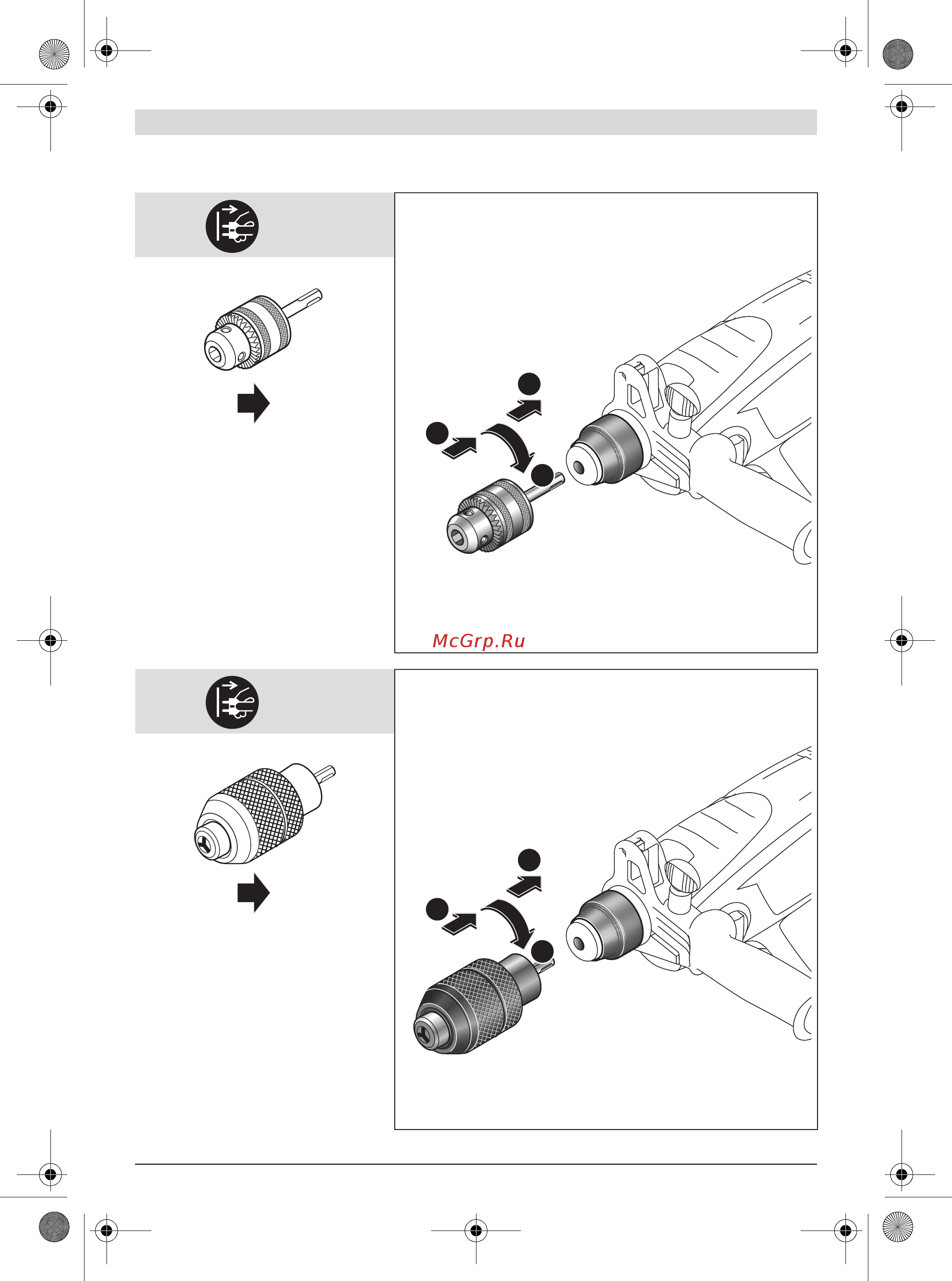 McGrp.Ru