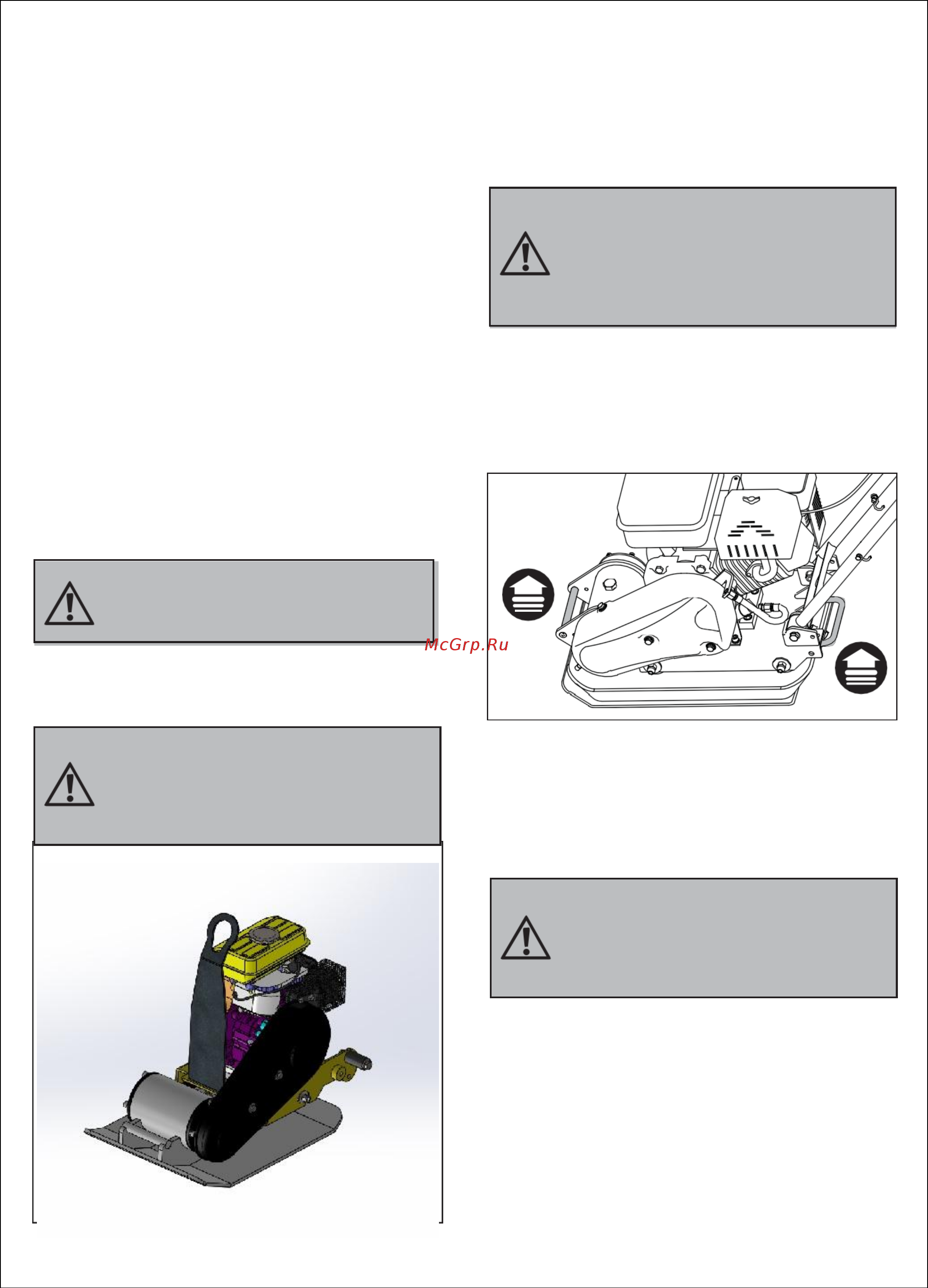 McGrp.Ru