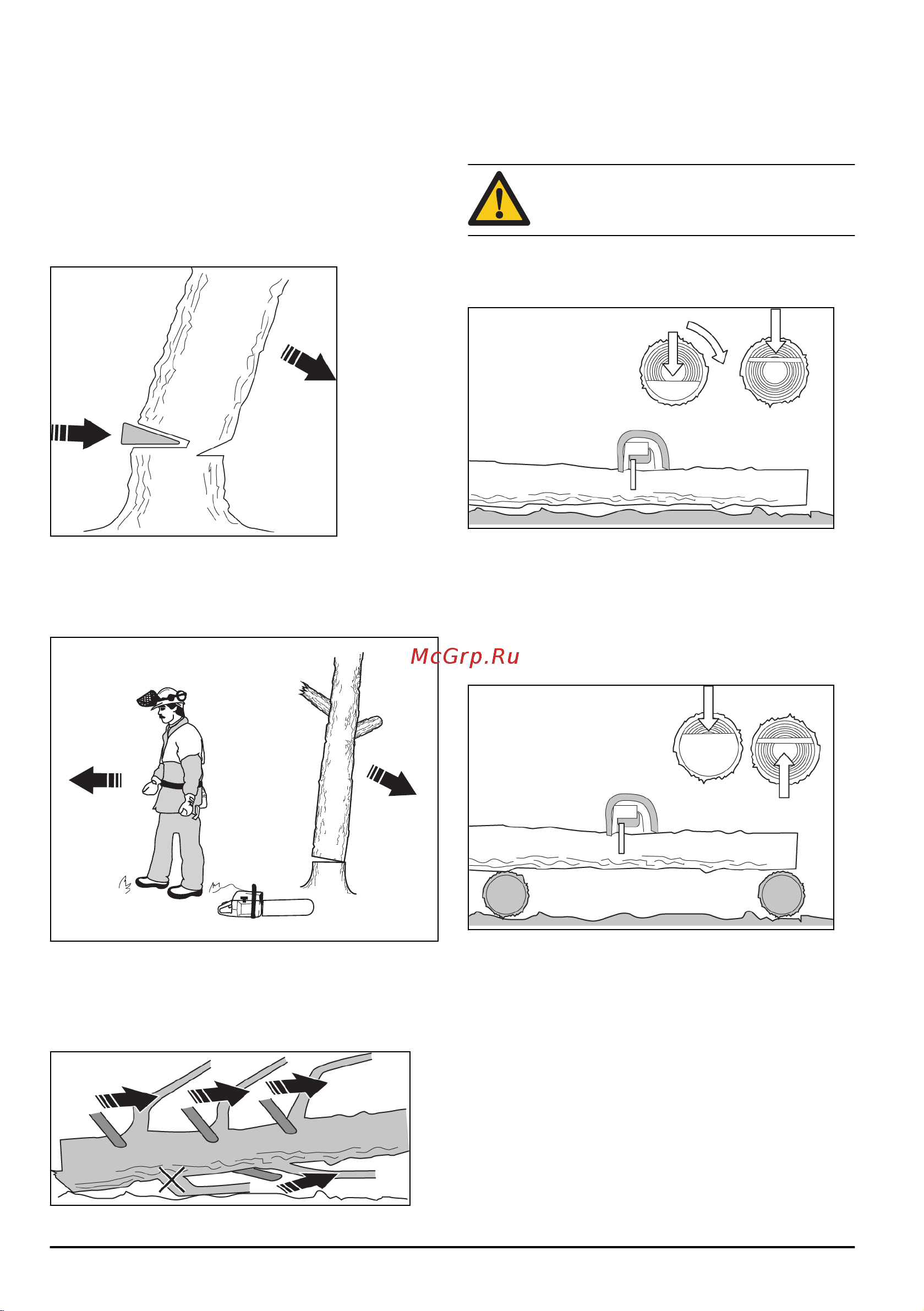 McGrp.Ru