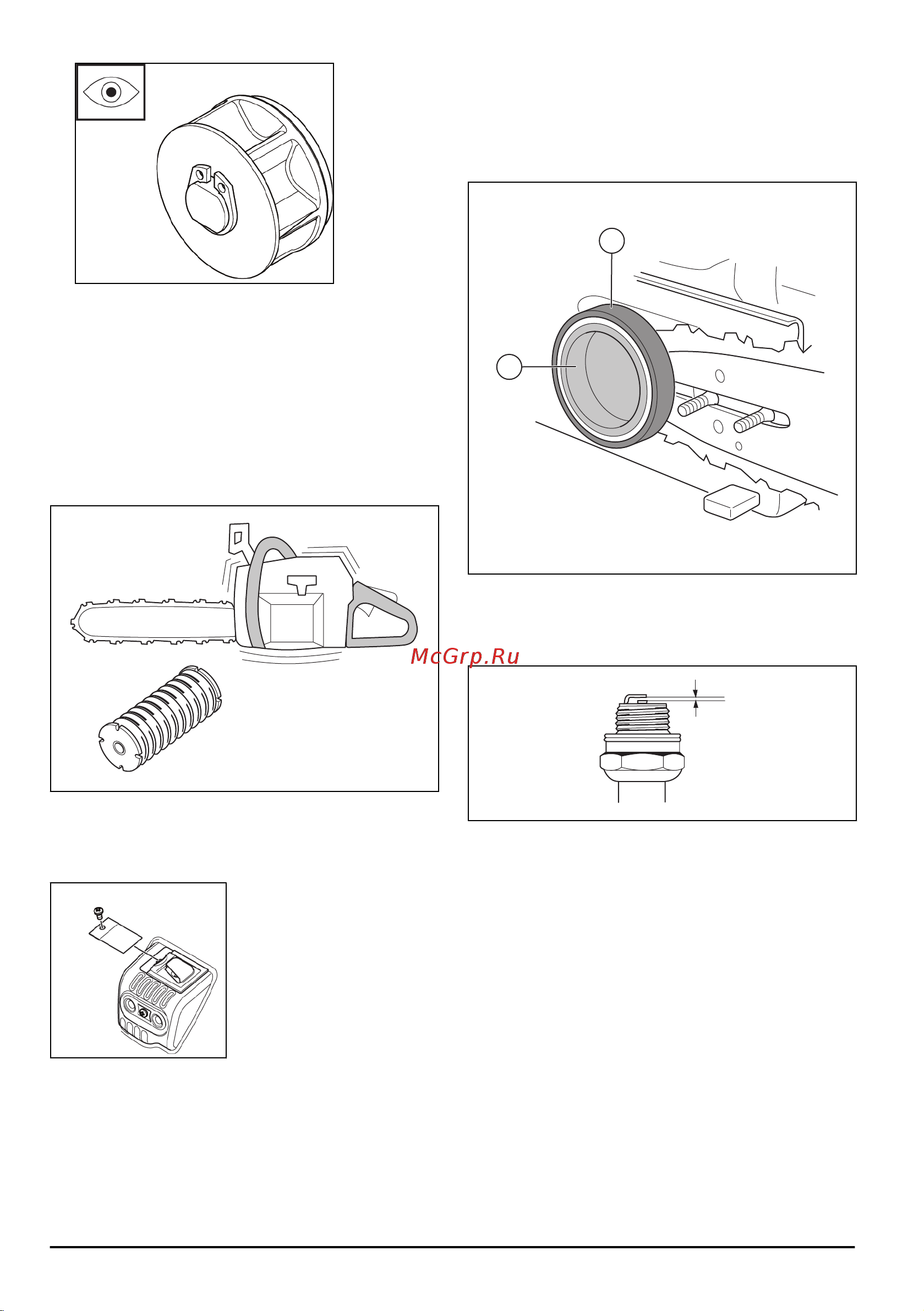 McGrp.Ru