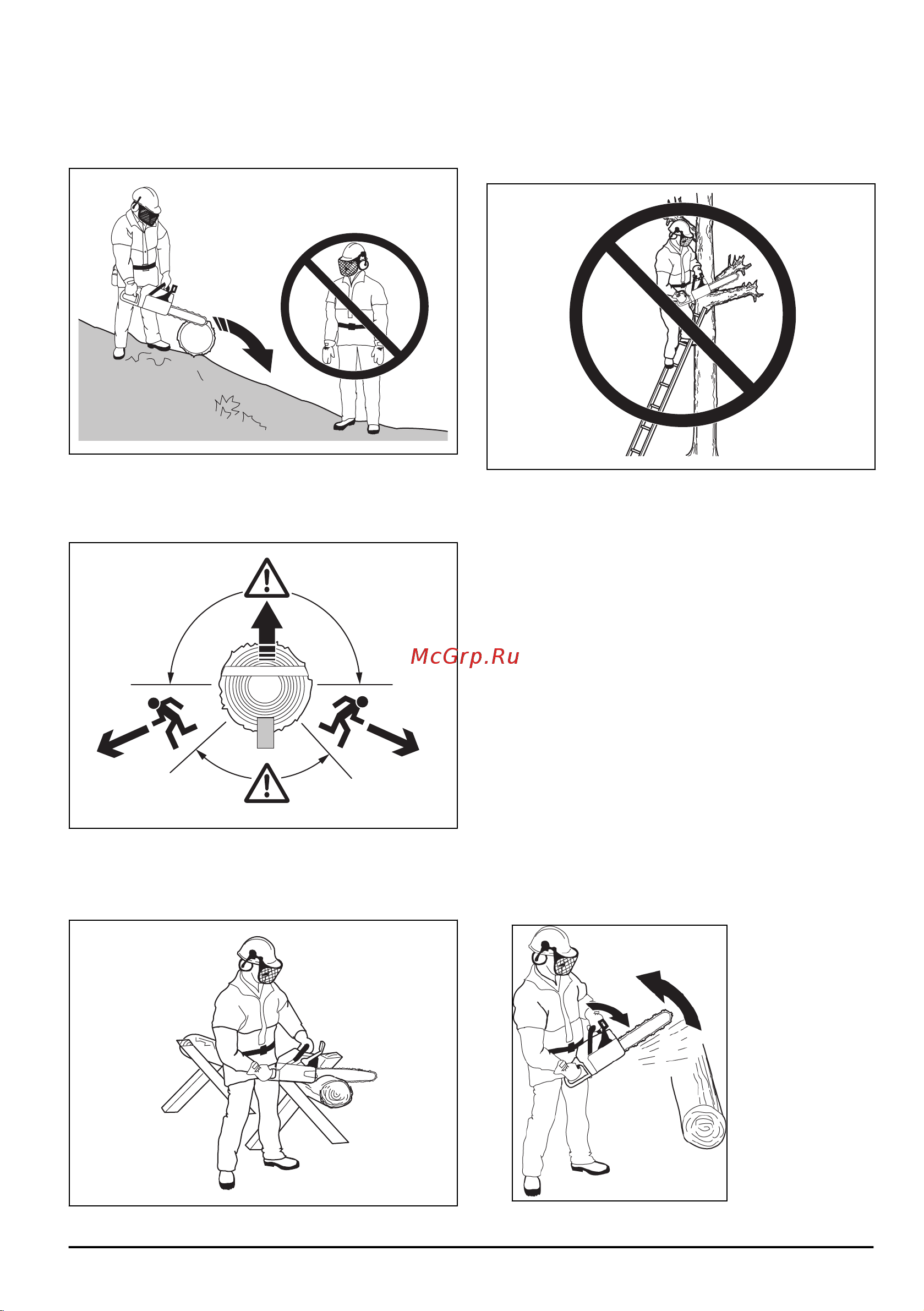 McGrp.Ru