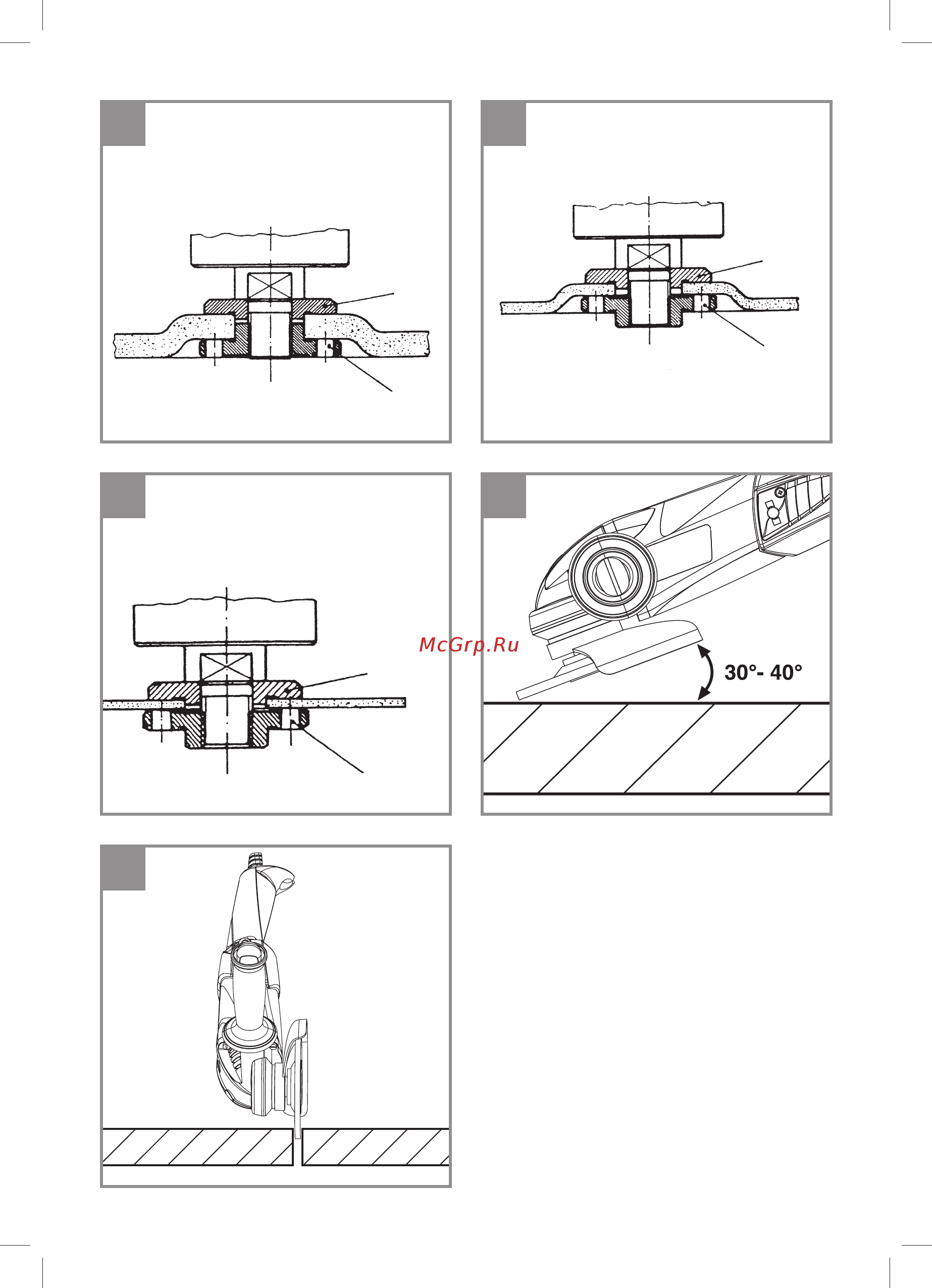 McGrp.Ru

30°- 40°