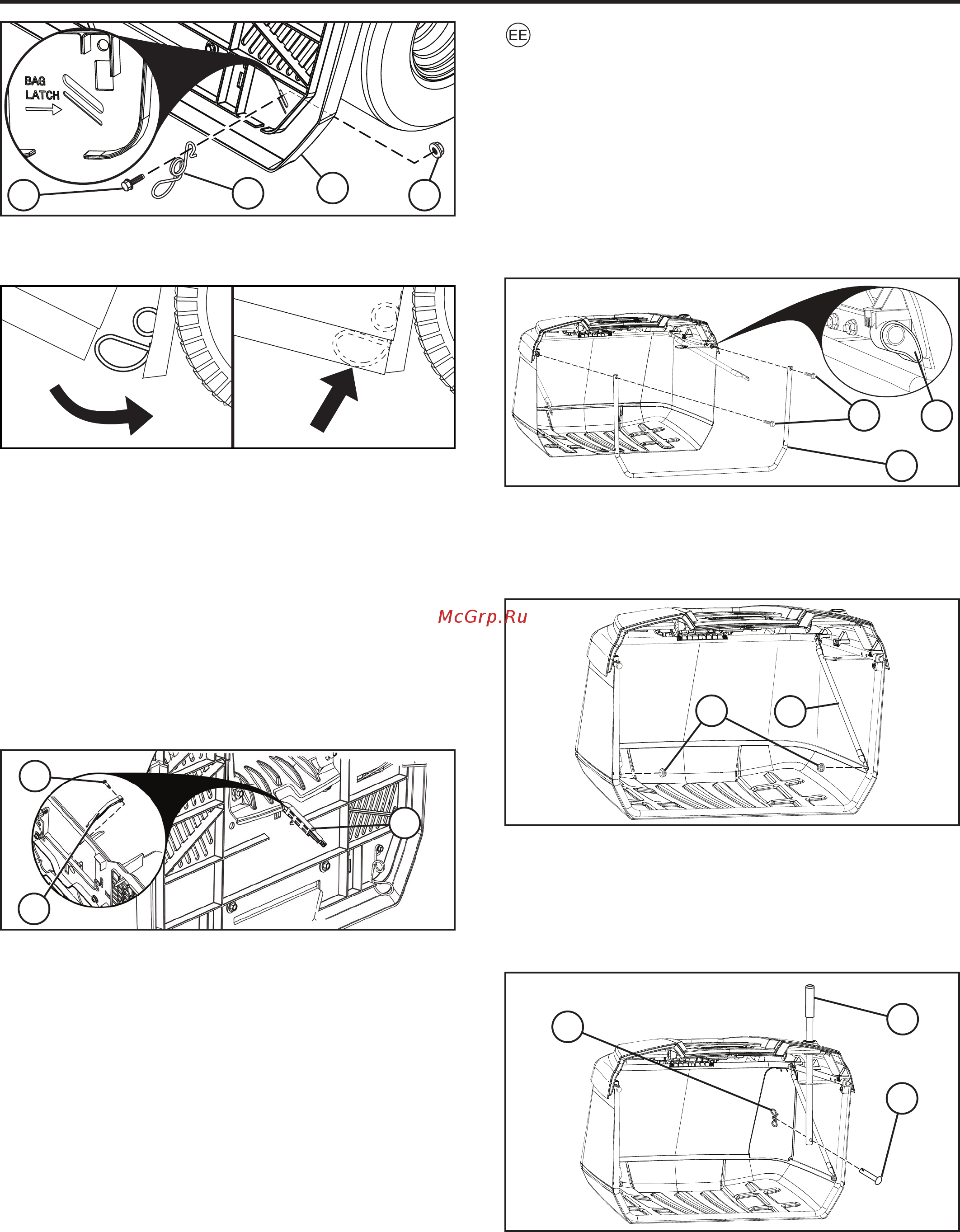 BAG LATCH

EE

McGrp.Ru