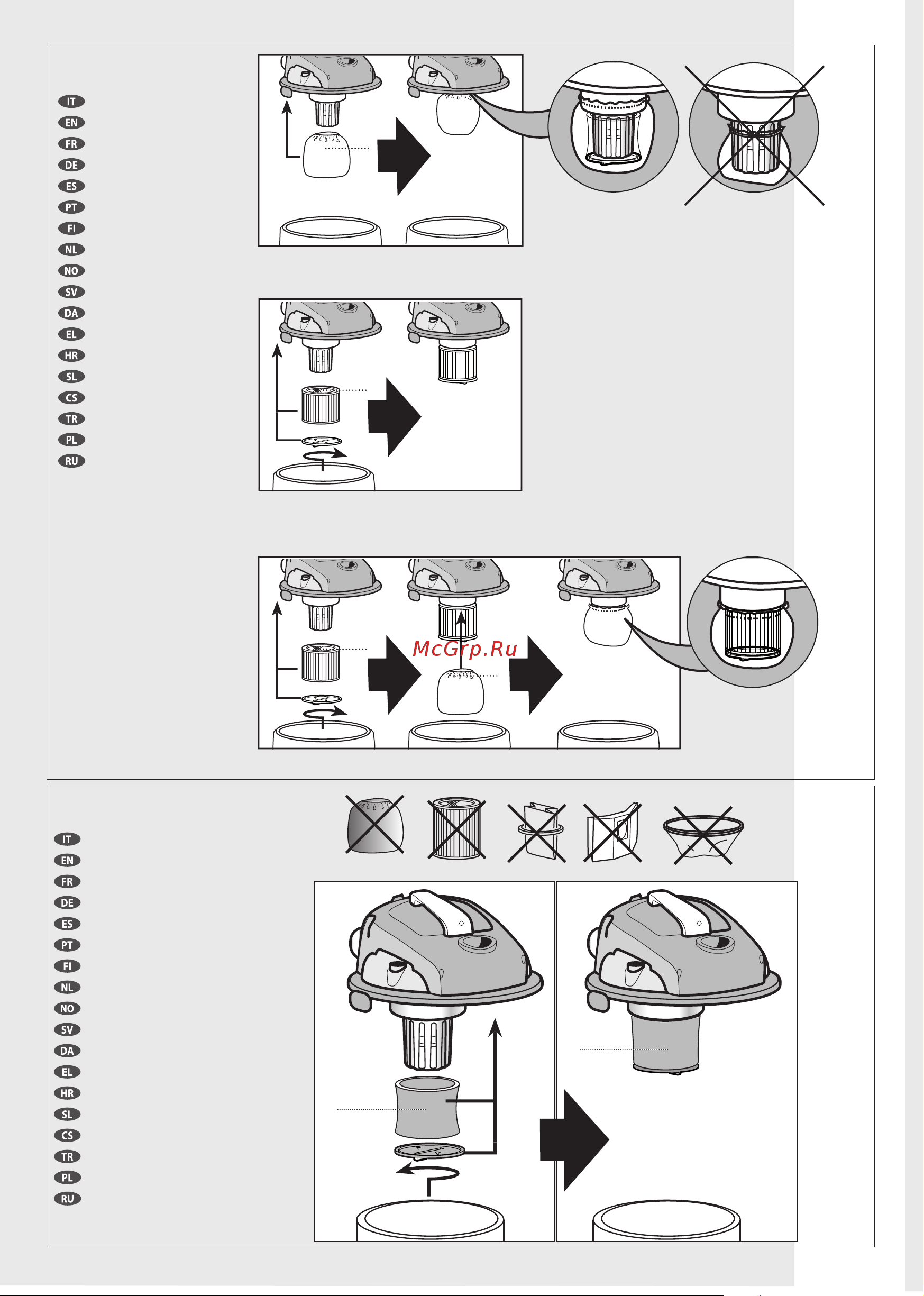 IT
EN
FR
DE
ES
PT
FI
NL
NO
SV
DA
EL
HR
SL
CS
TR
PL
RU

McGrp.Ru

IT
EN
FR
DE
ES
PT
FI
NL
NO
SV
DA
EL
HR
SL
CS
TR
PL
RU