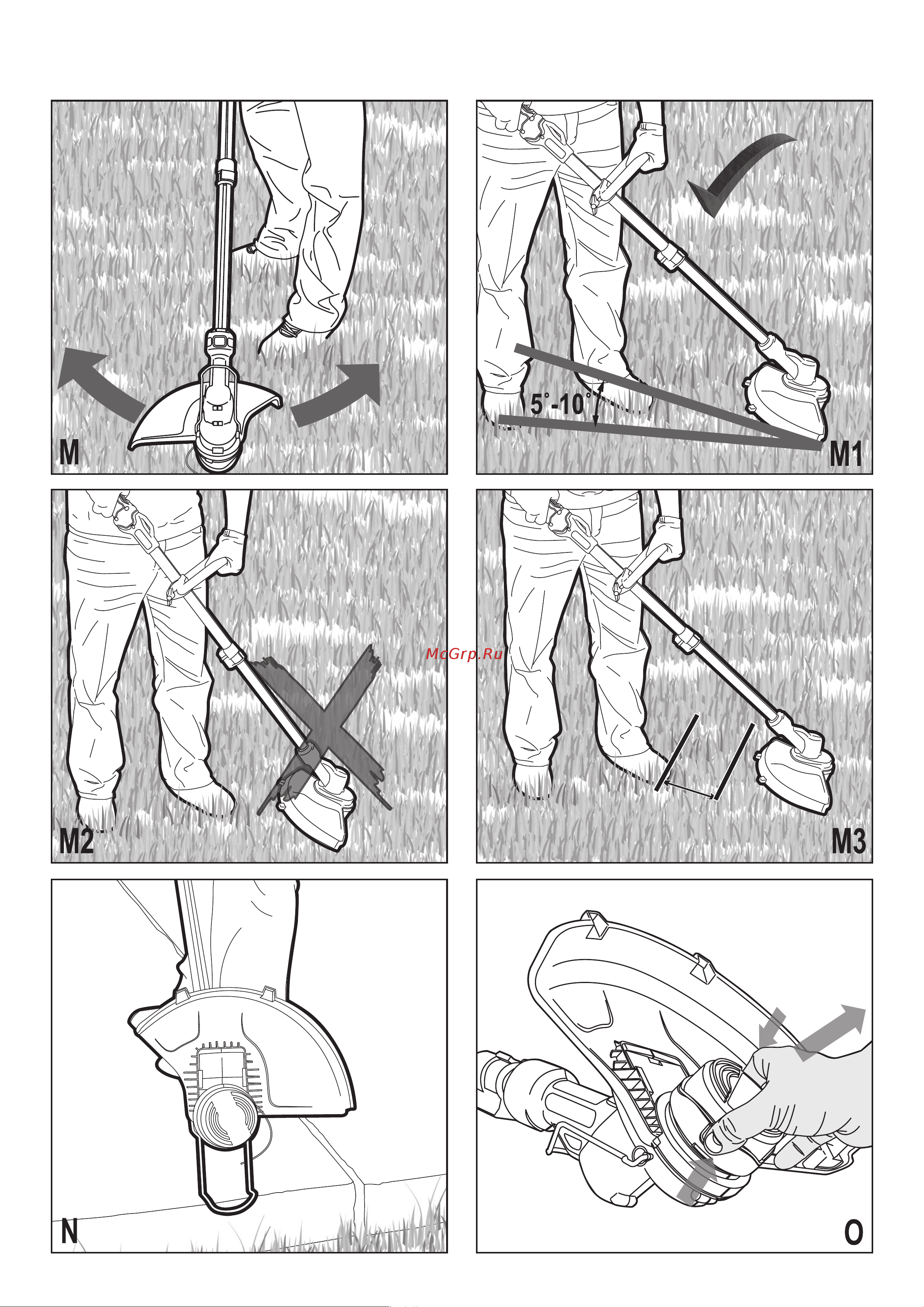 M

5°-10°

M1

M2

McGrp.Ru

M3

N

O