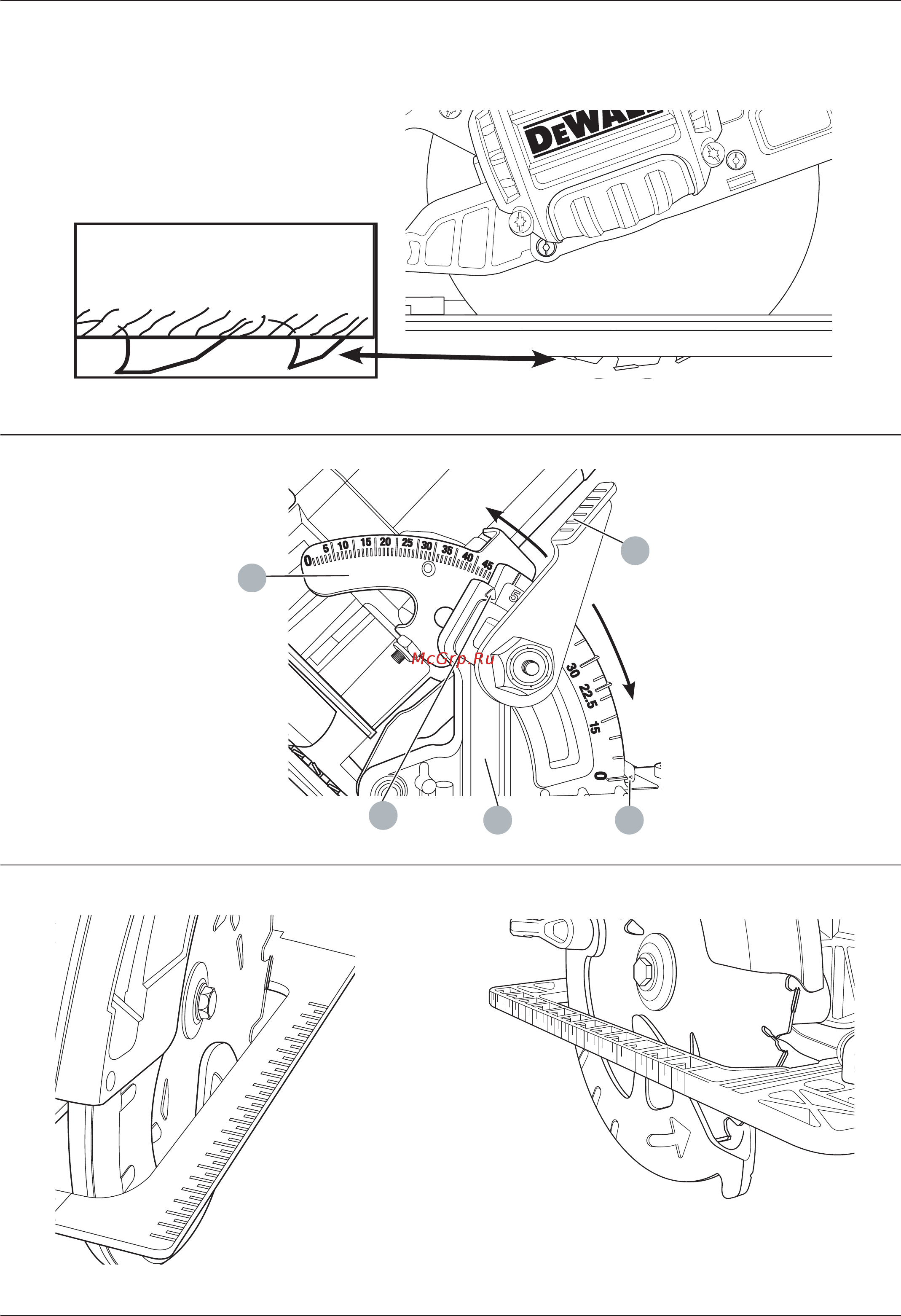 DEWALT

0 5 10 15 20 25 30 35 40 45

5

McGrp.Ru

30 22.5 15 0