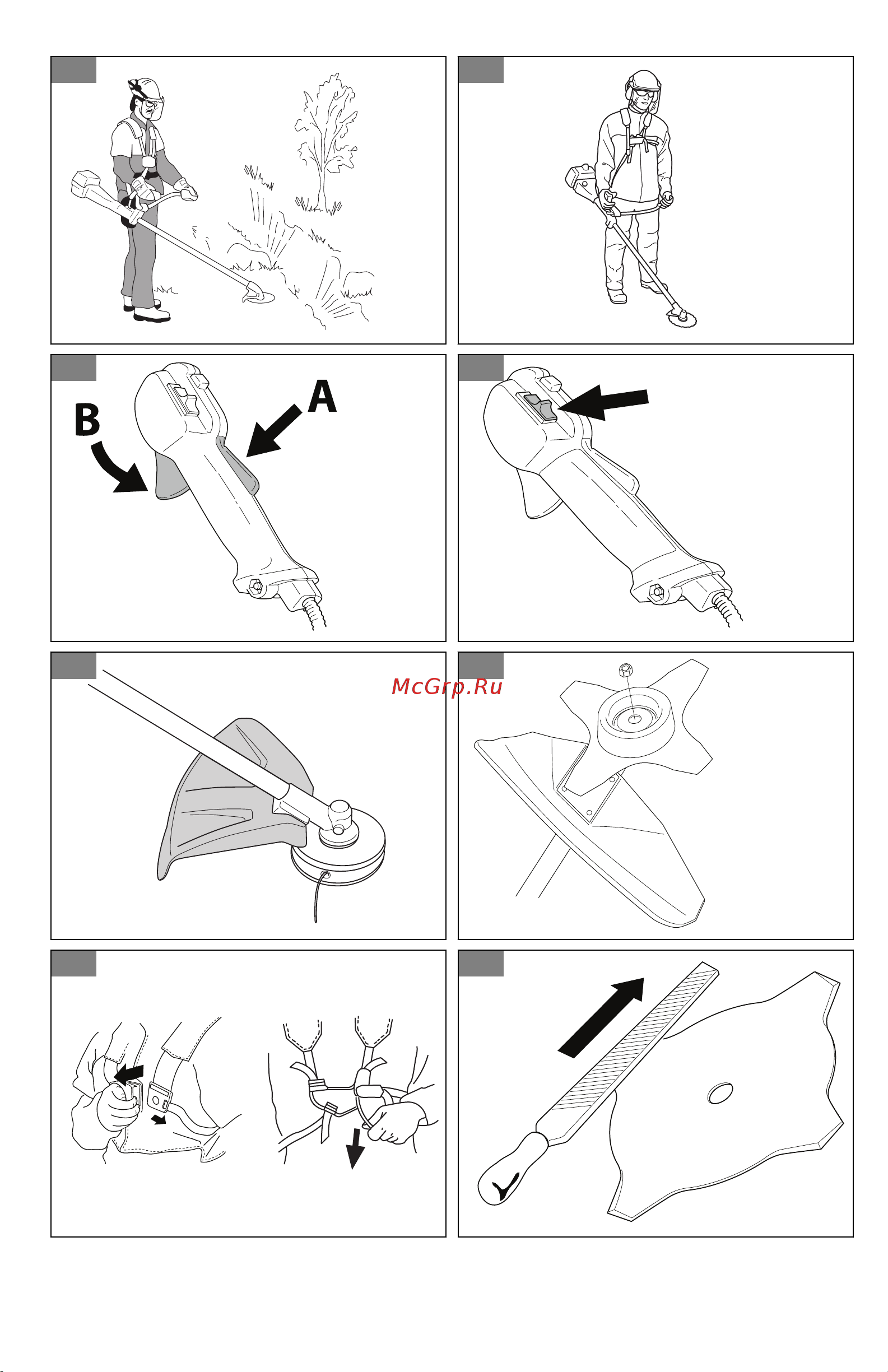 B

A

McGrp.Ru