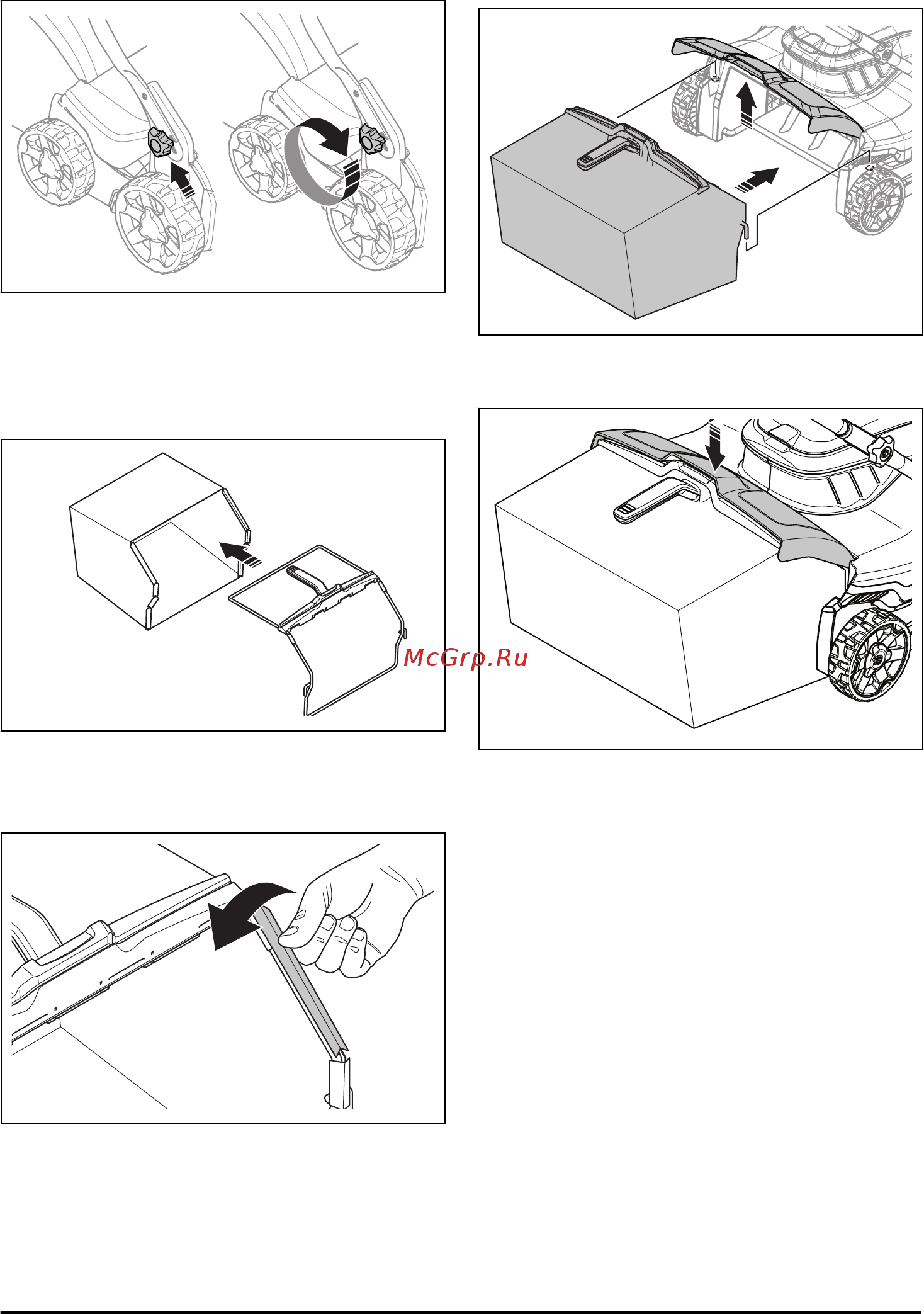 McGrp.Ru