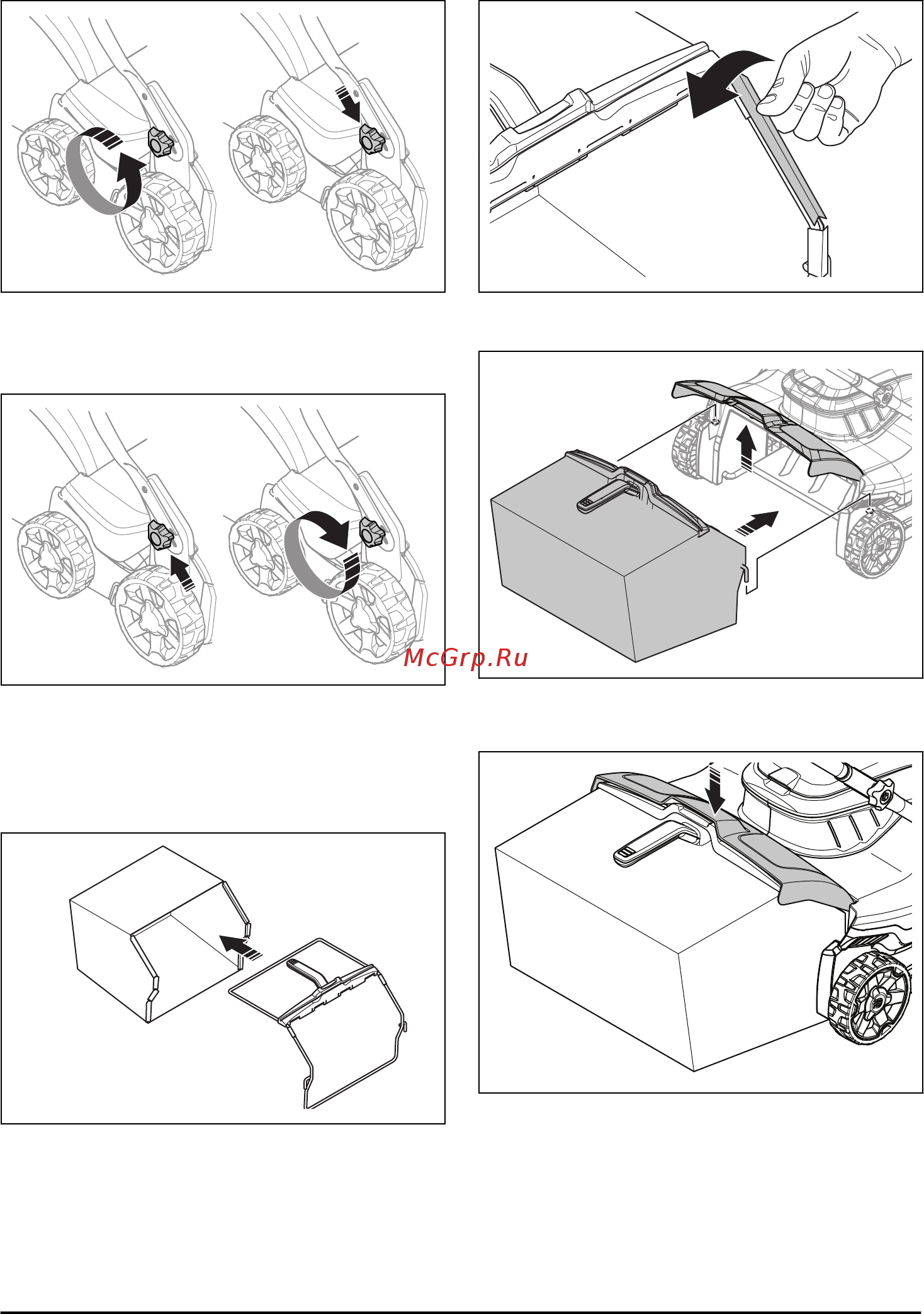 McGrp.Ru