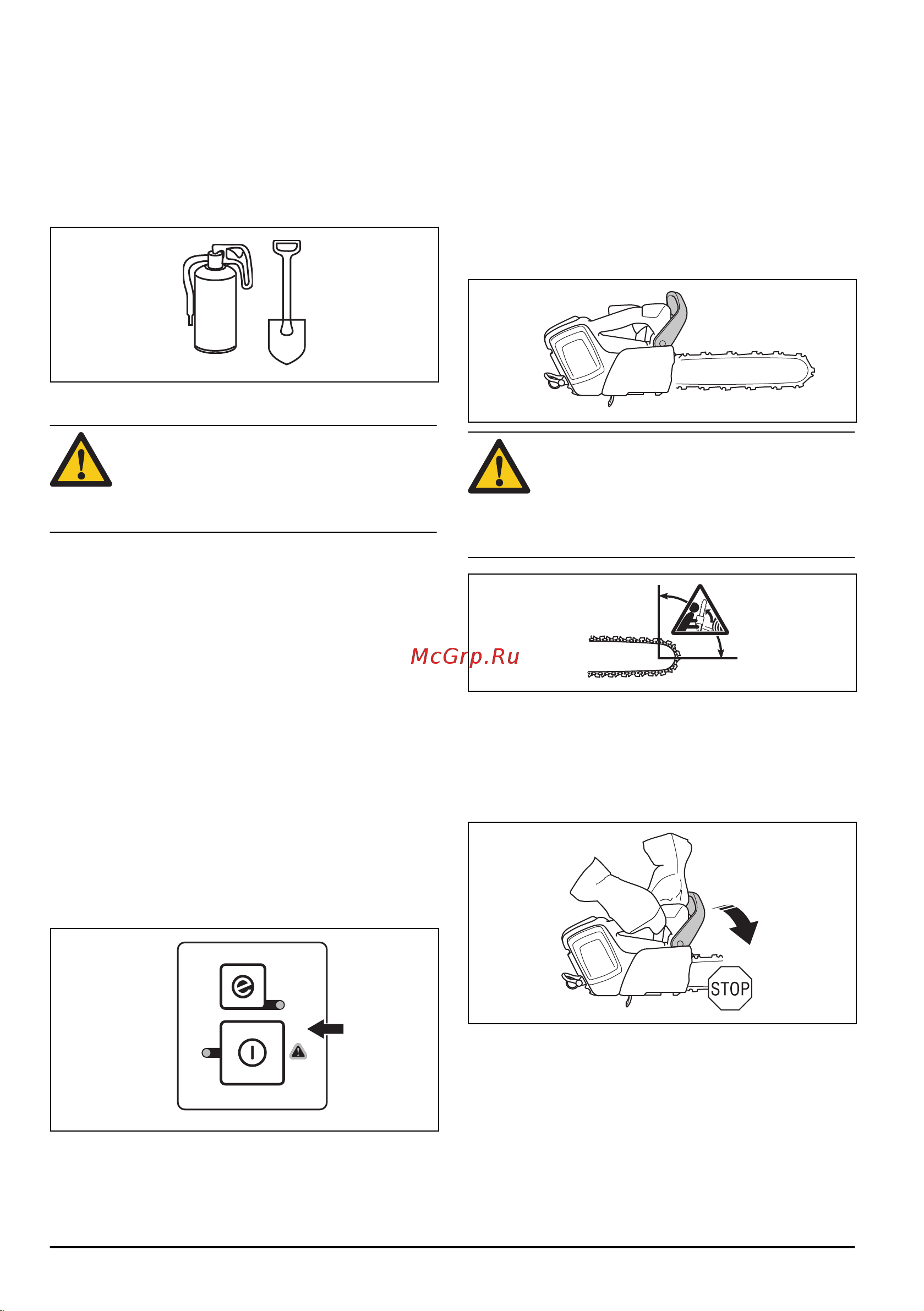 McGrp.Ru

STOP