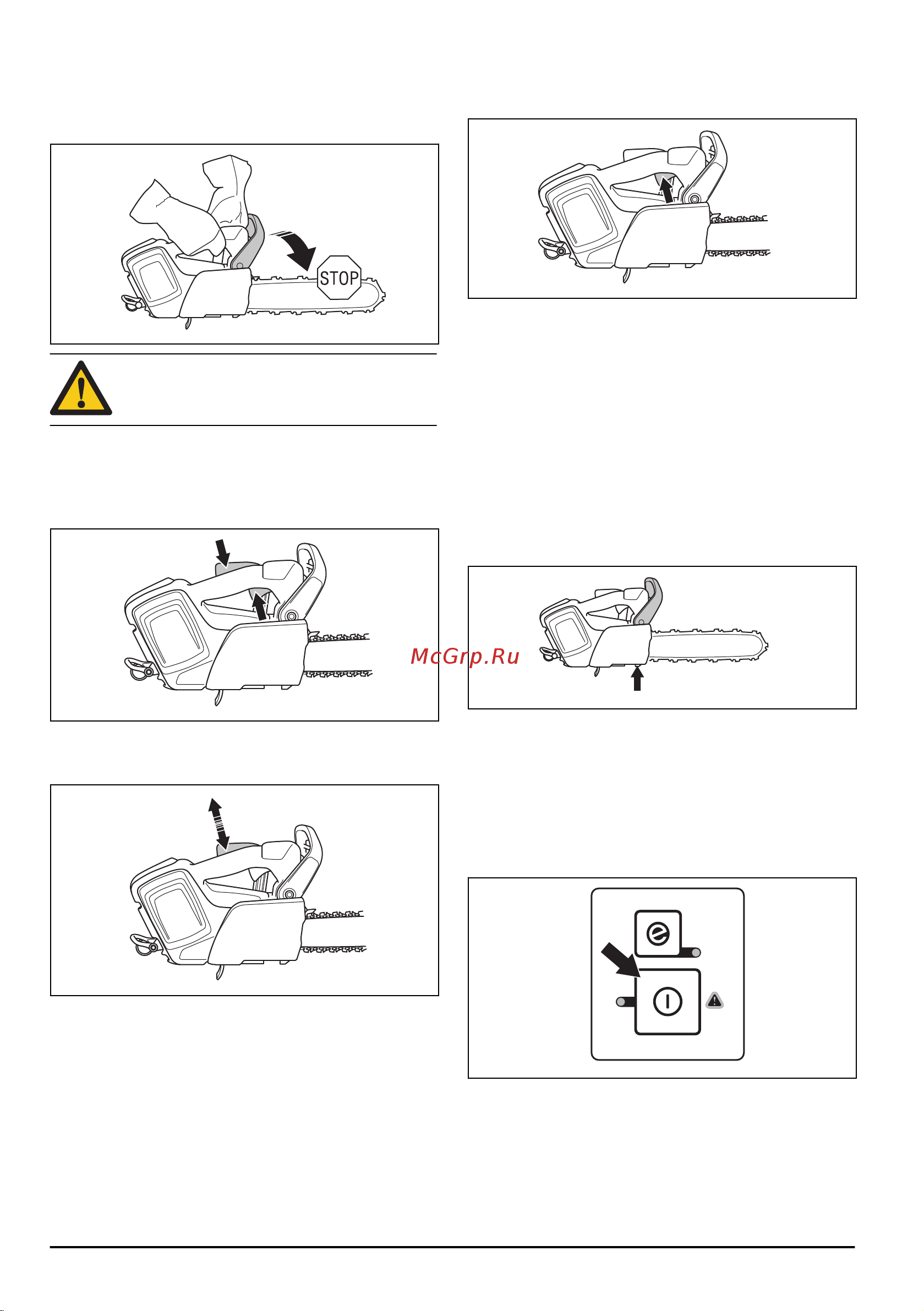 STOP

McGrp.Ru