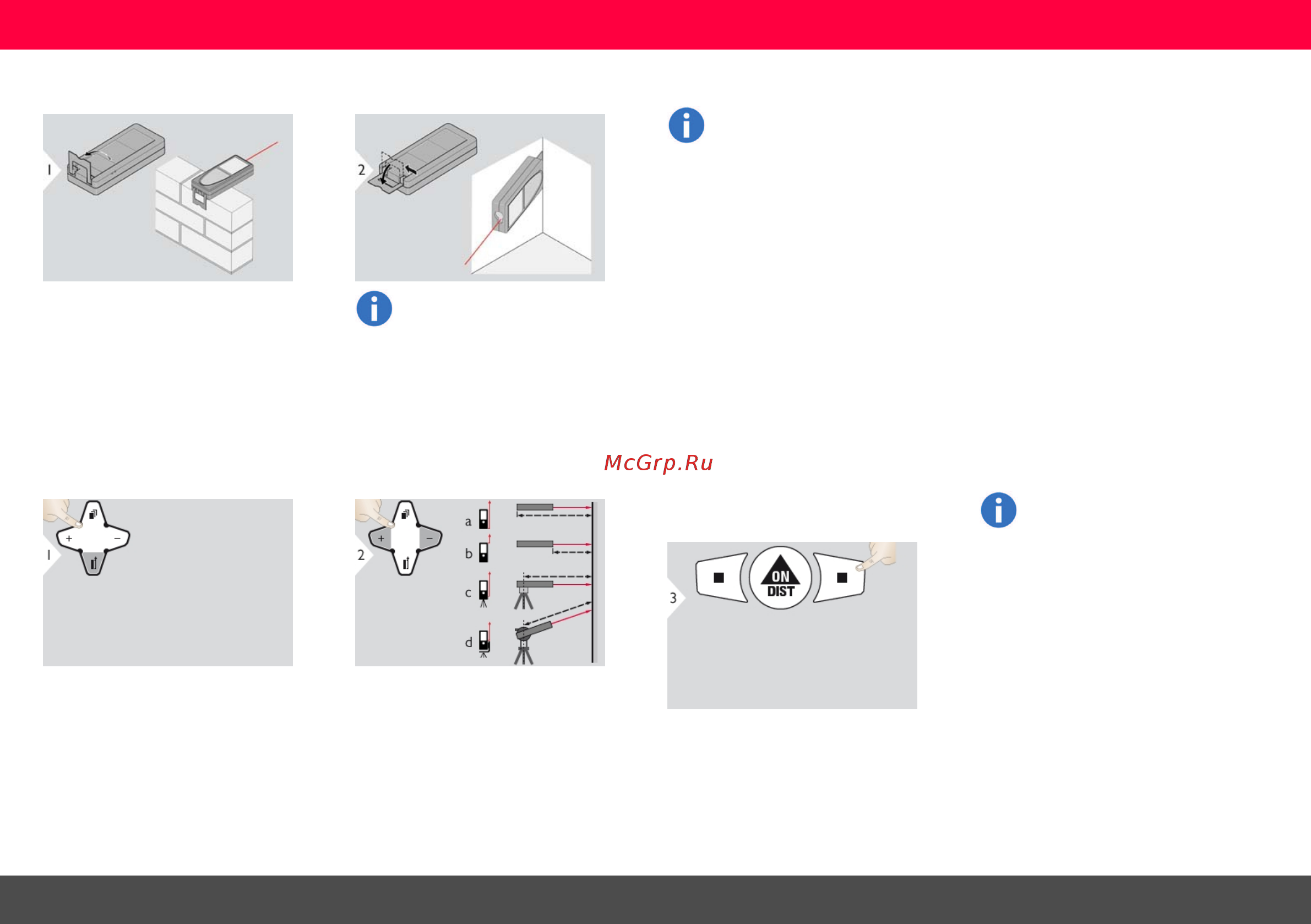 1

2

McGrp.Ru

1
+
−

2
+
−
a
b
c
d

3
ON
DIST