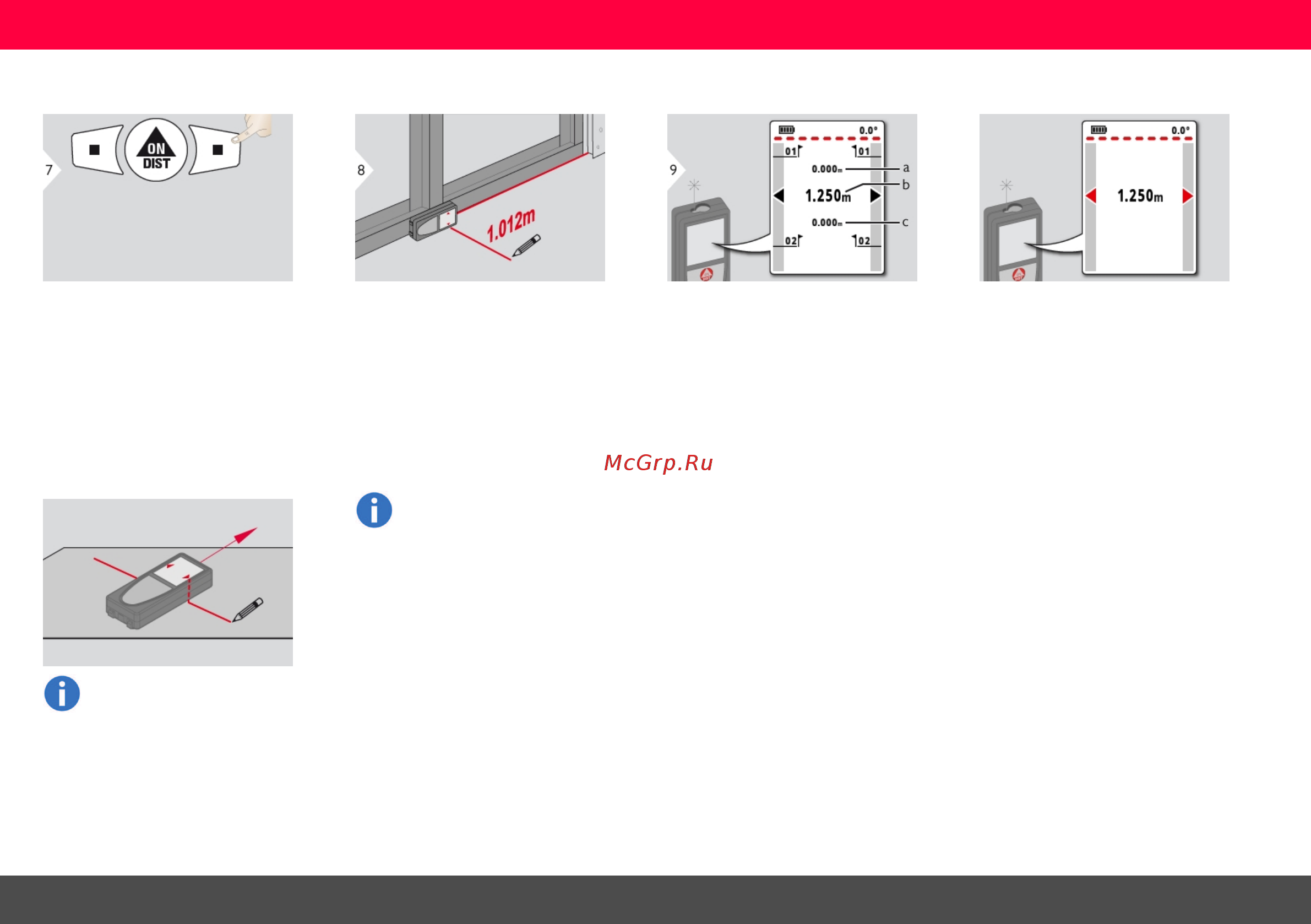 7

ON
DIST

8

1.012m

9

0.0°

01

01

0.000m

a

b

1.250m

0.000m

c

02

02

0.0°

1.250m

McGrp.Ru