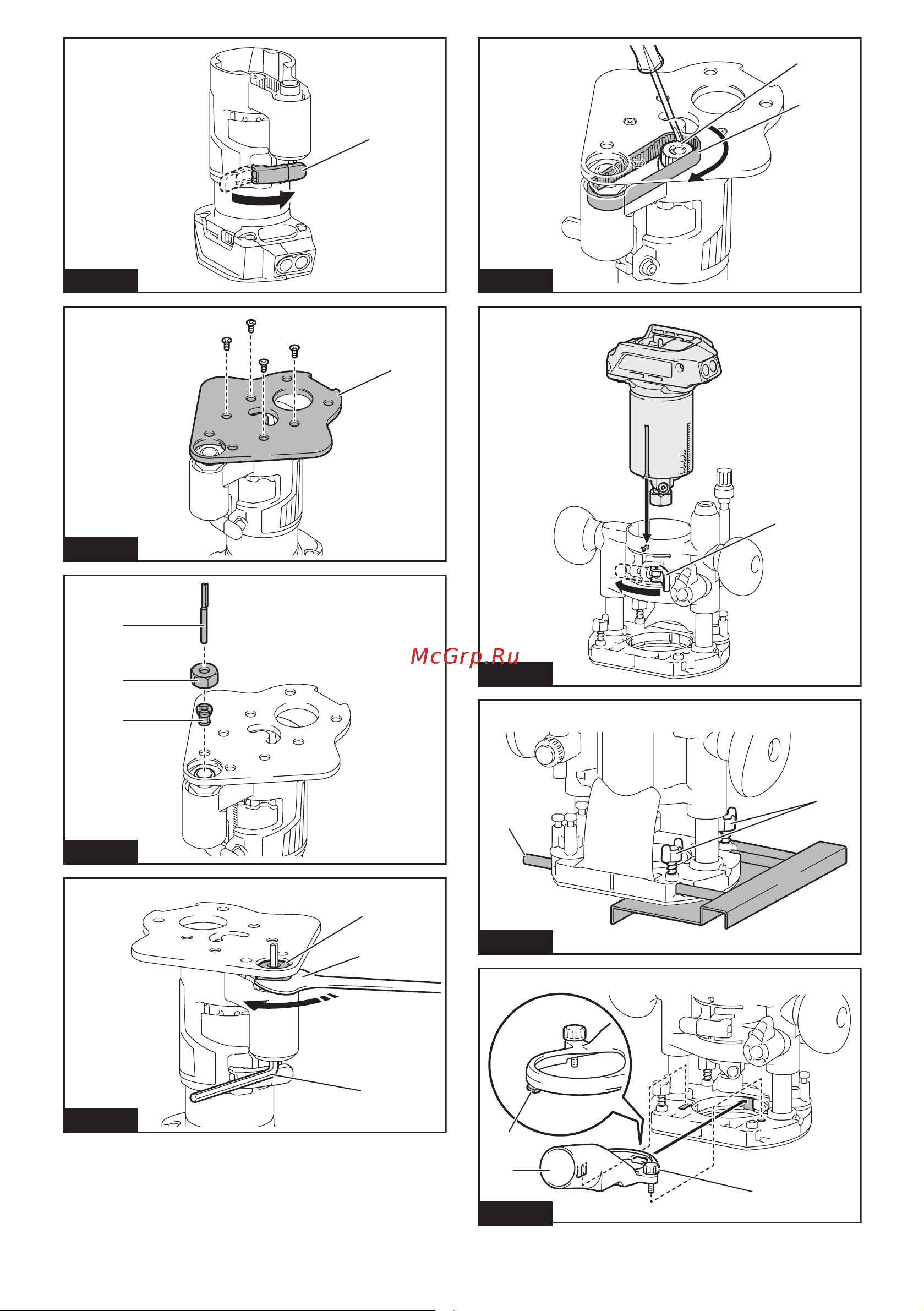 McGrp.Ru