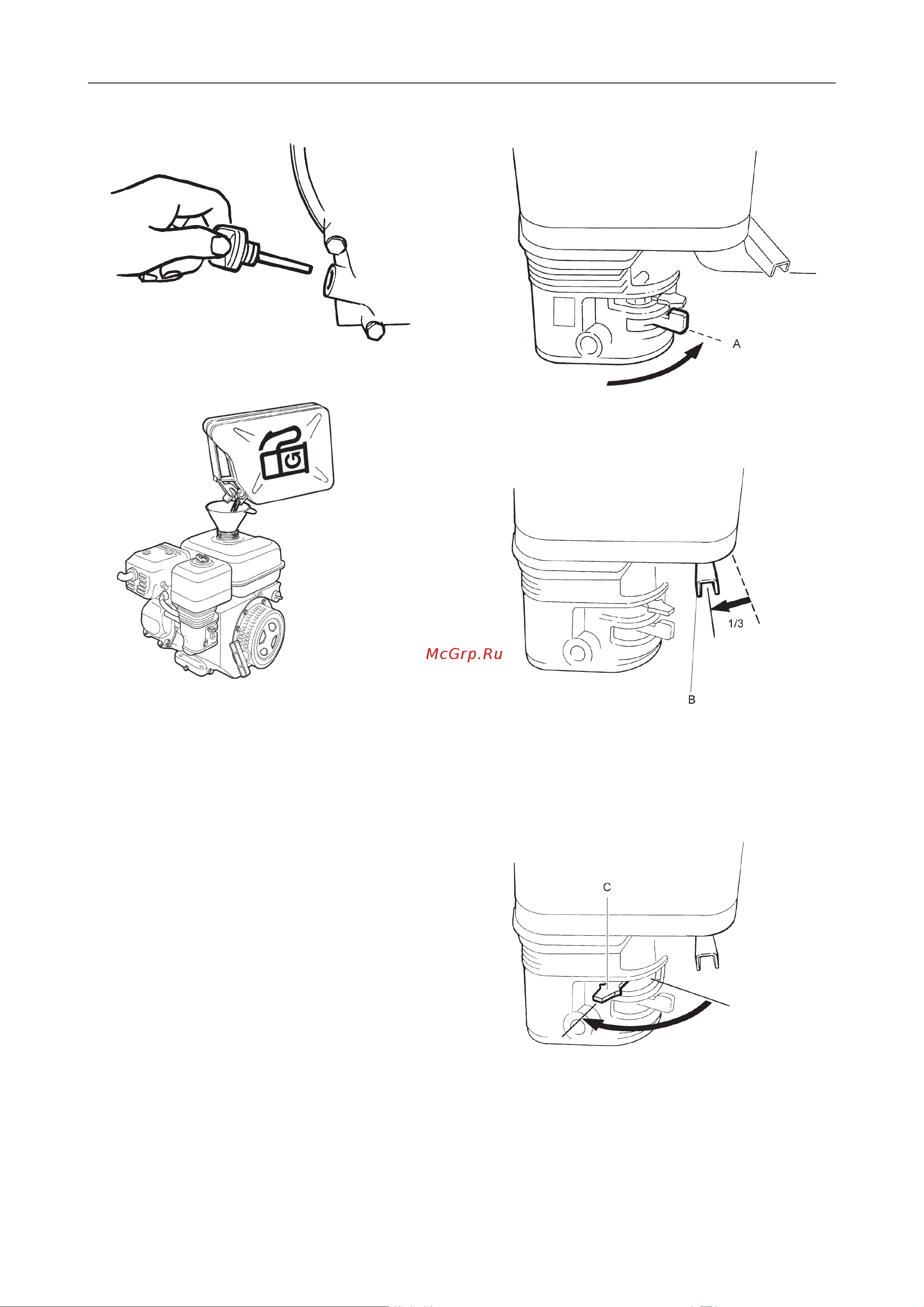 A

McGrp.Ru

1/3

B

C