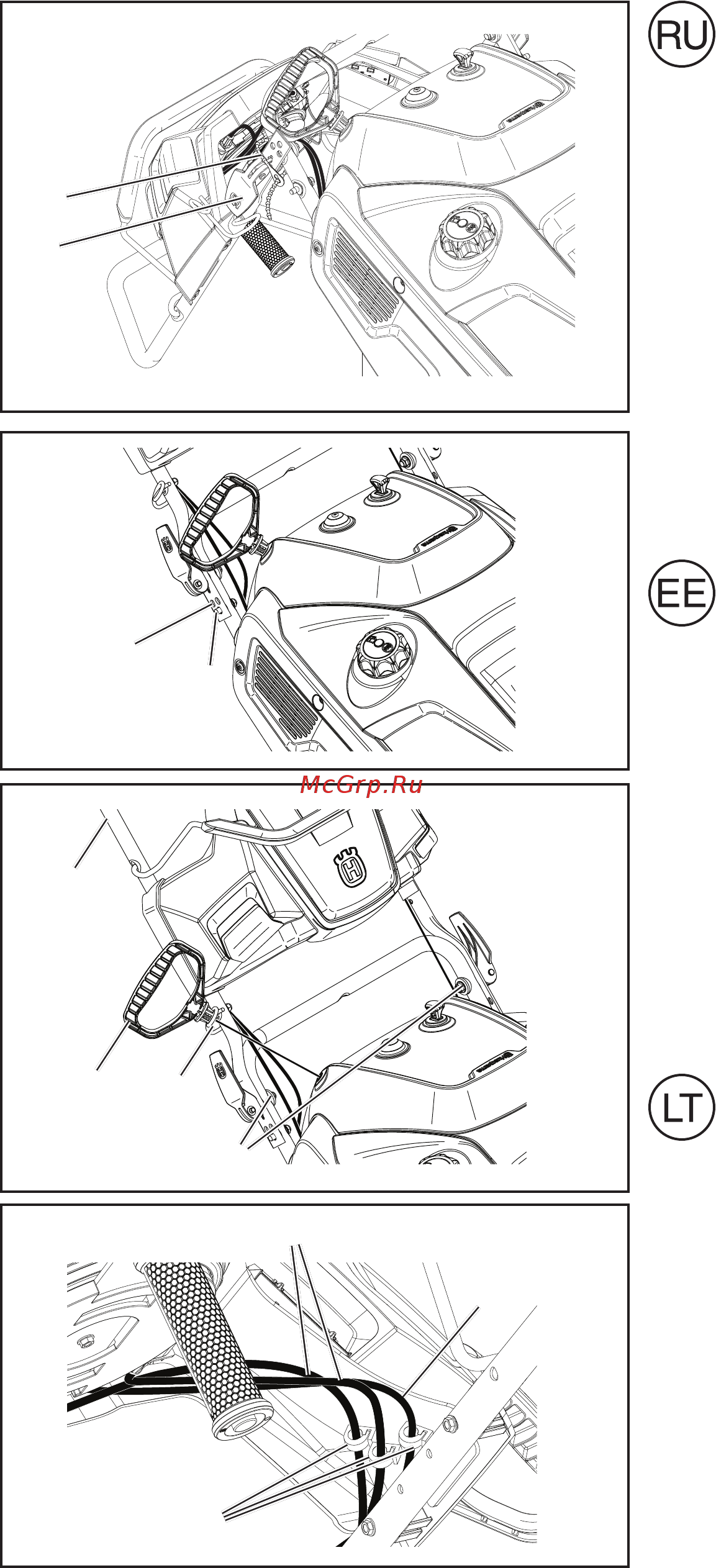 RU

EE

McGrp.Ru

LT