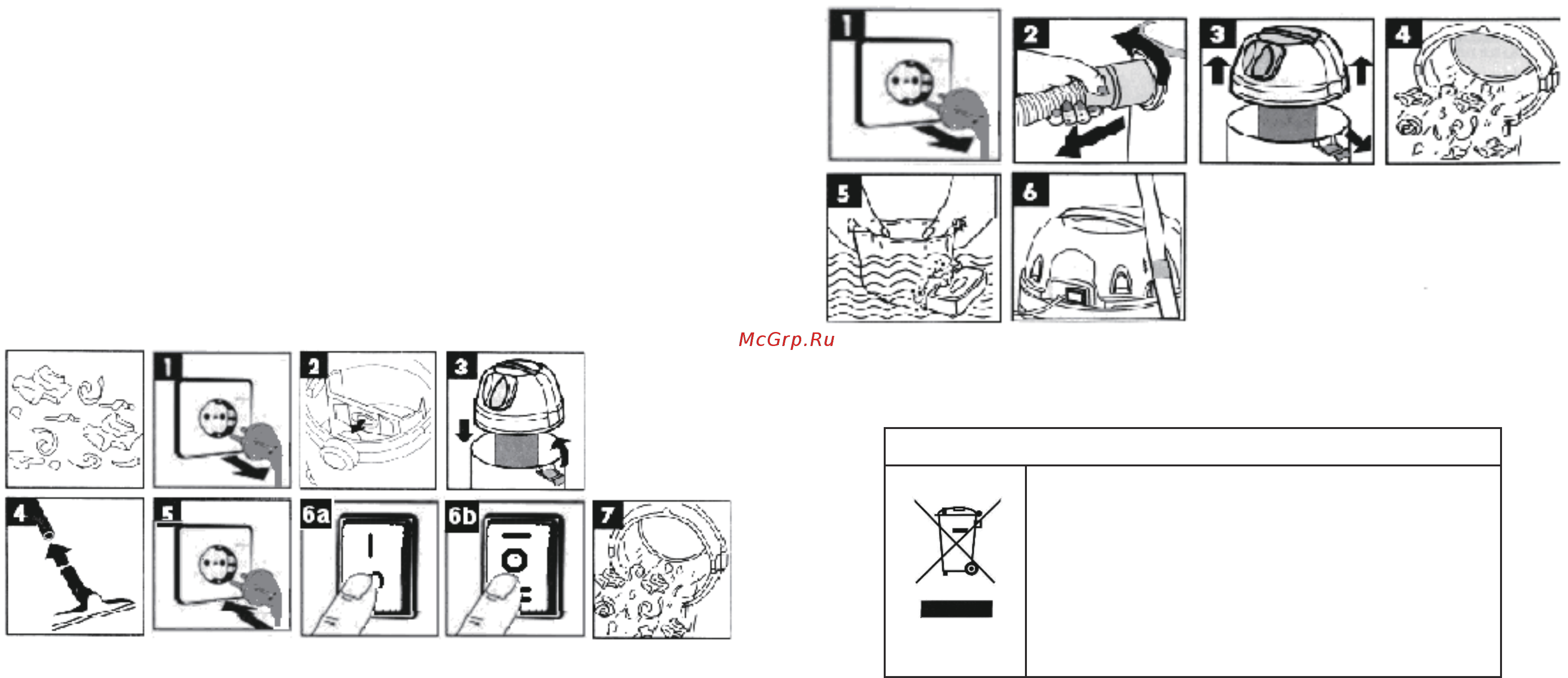 1
2
3
4
5
6

McGrp.Ru

1
2
3
4
5
6a
6b
7