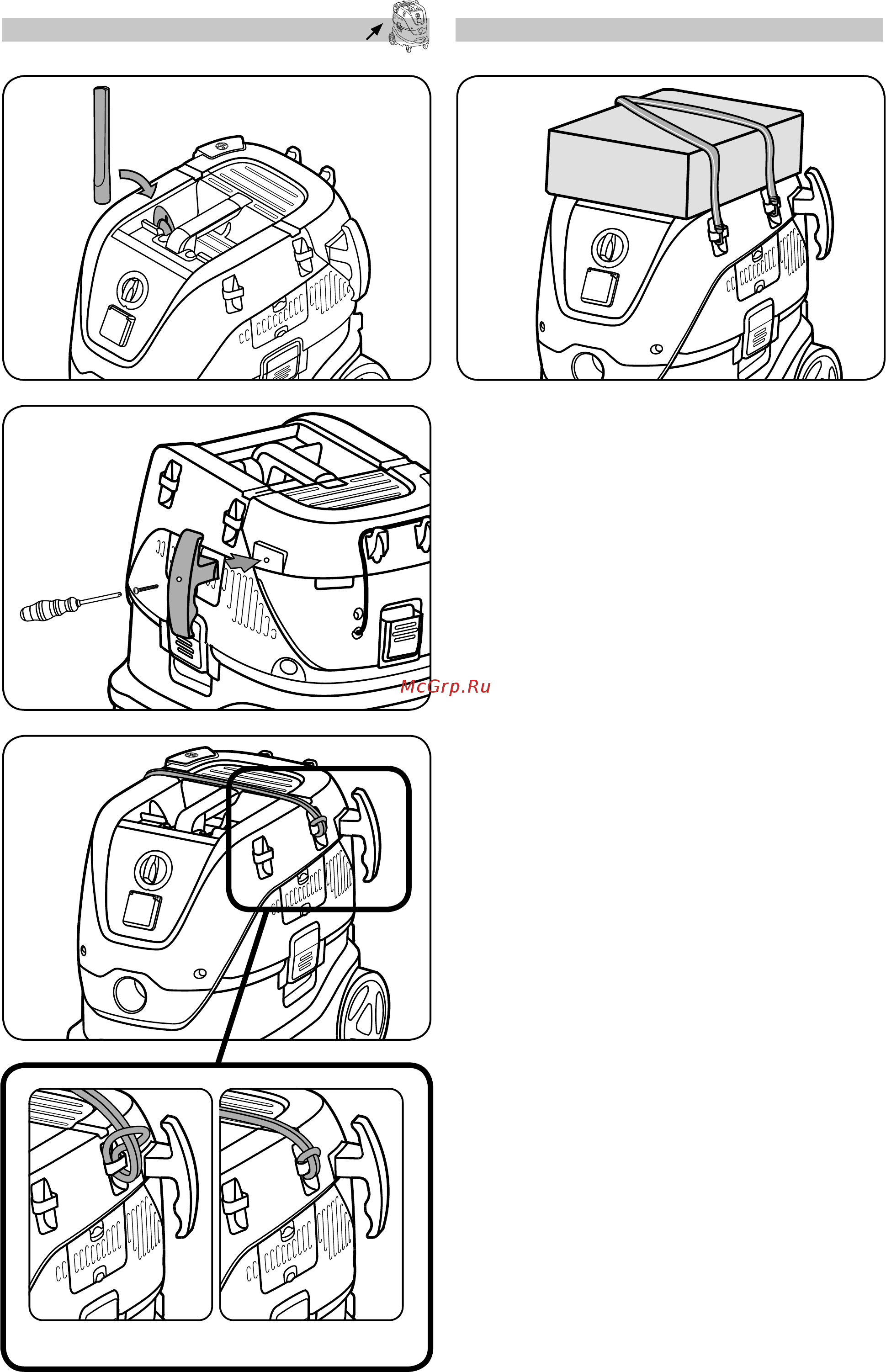 McGrp.Ru