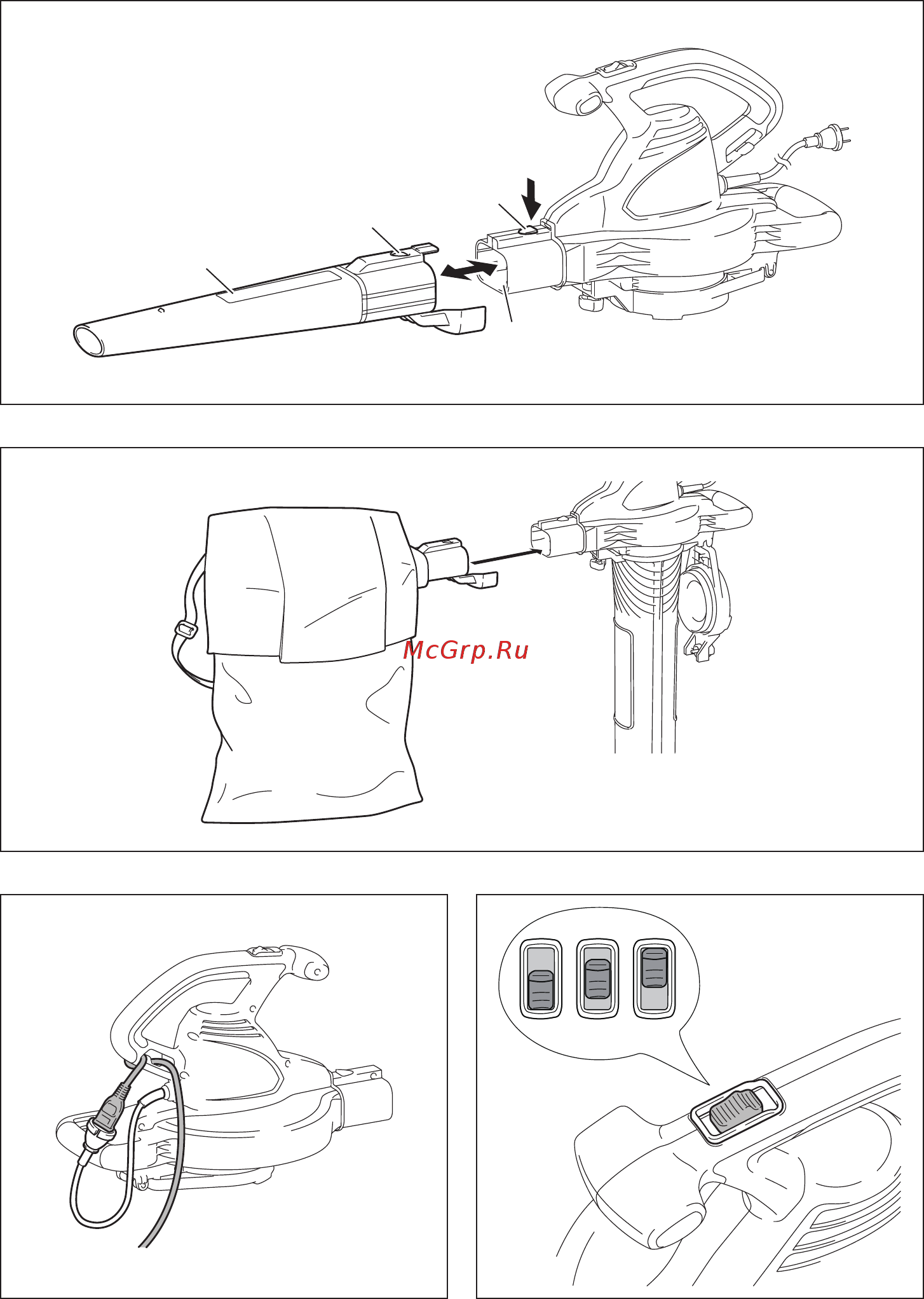 McGrp.Ru