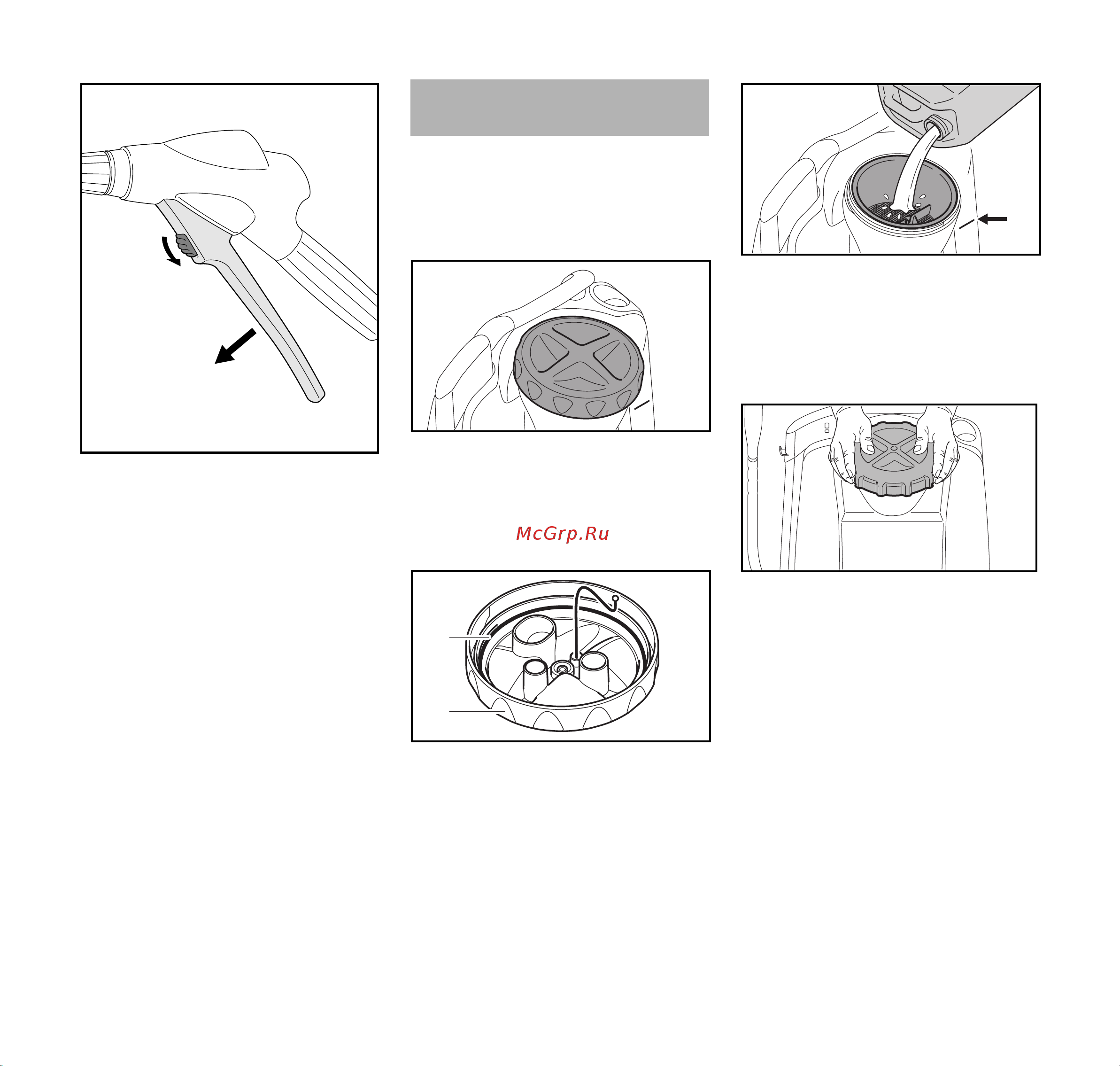 McGrp.Ru