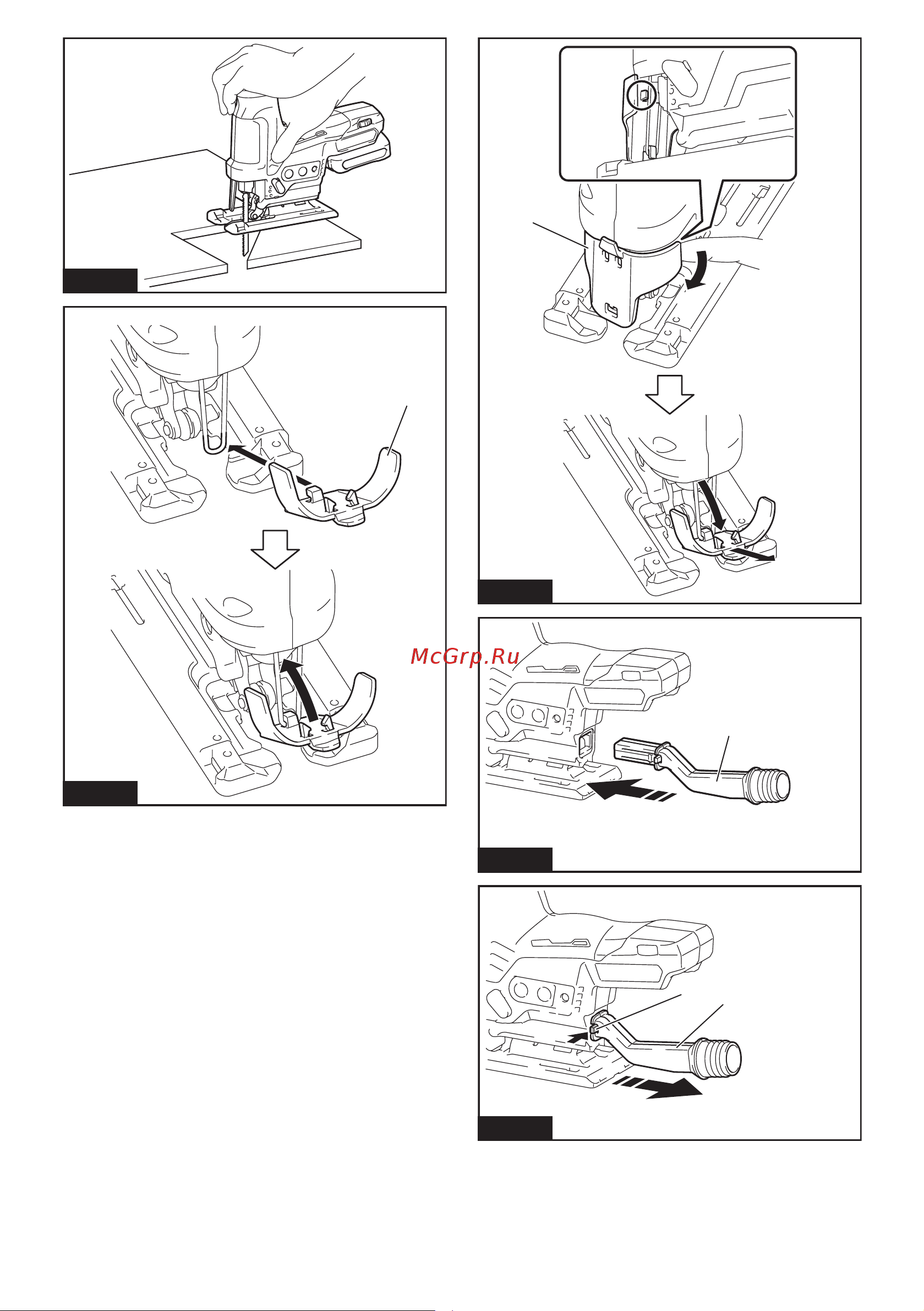 McGrp.Ru