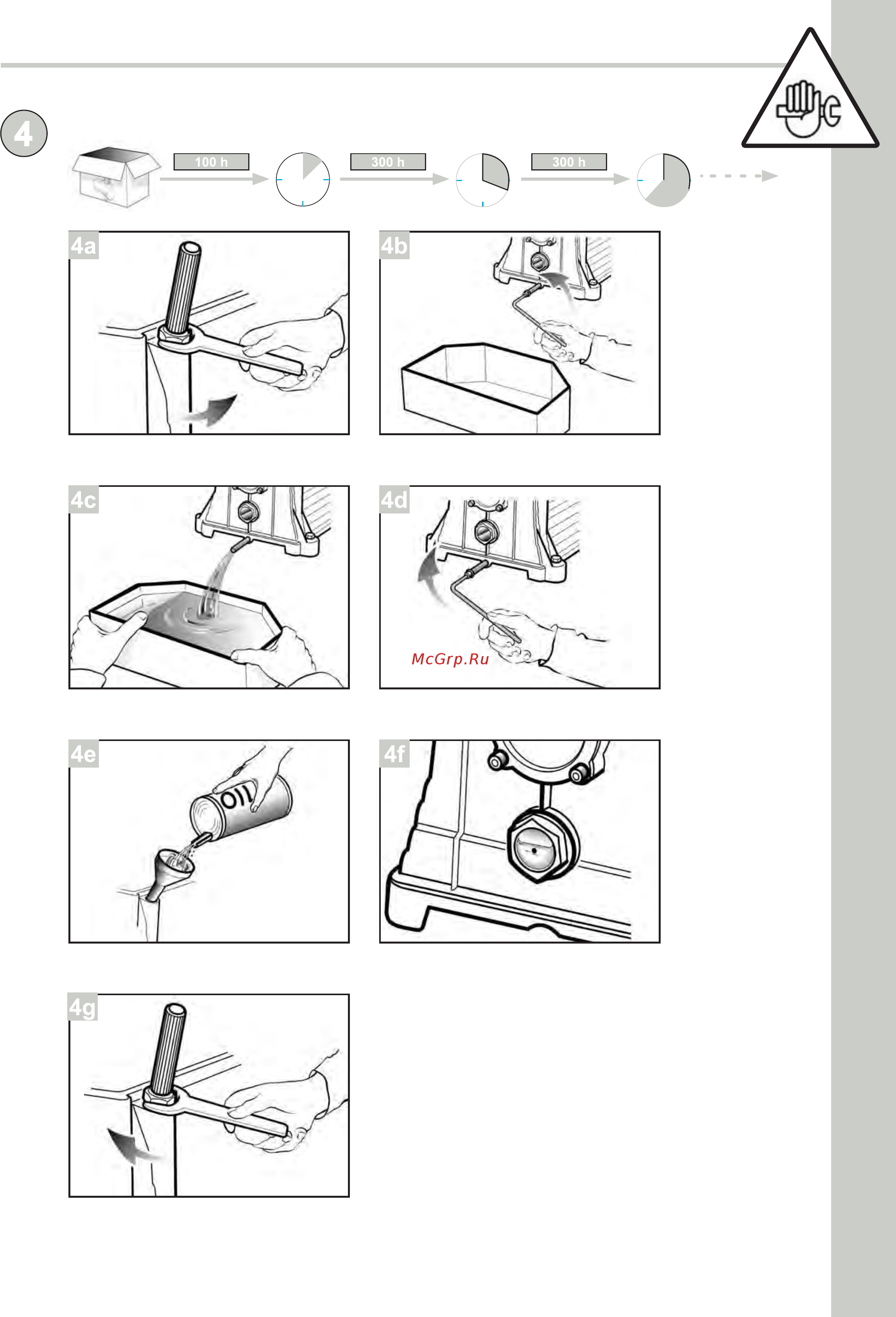 4

100 h

300 h

300 h

4a

4b

4c

4d

McGrp.Ru

4e

OIL

4f

4g