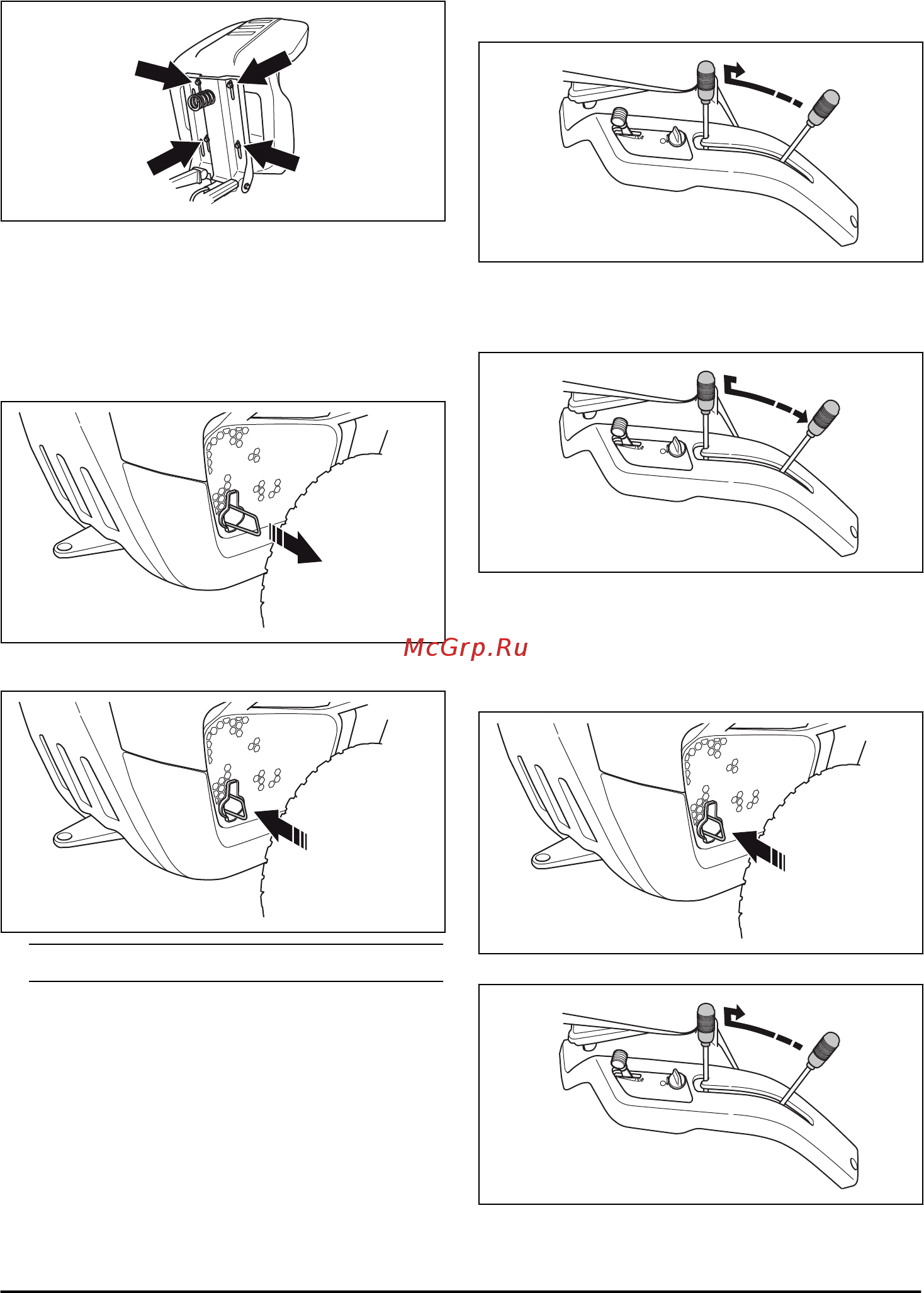 McGrp.Ru