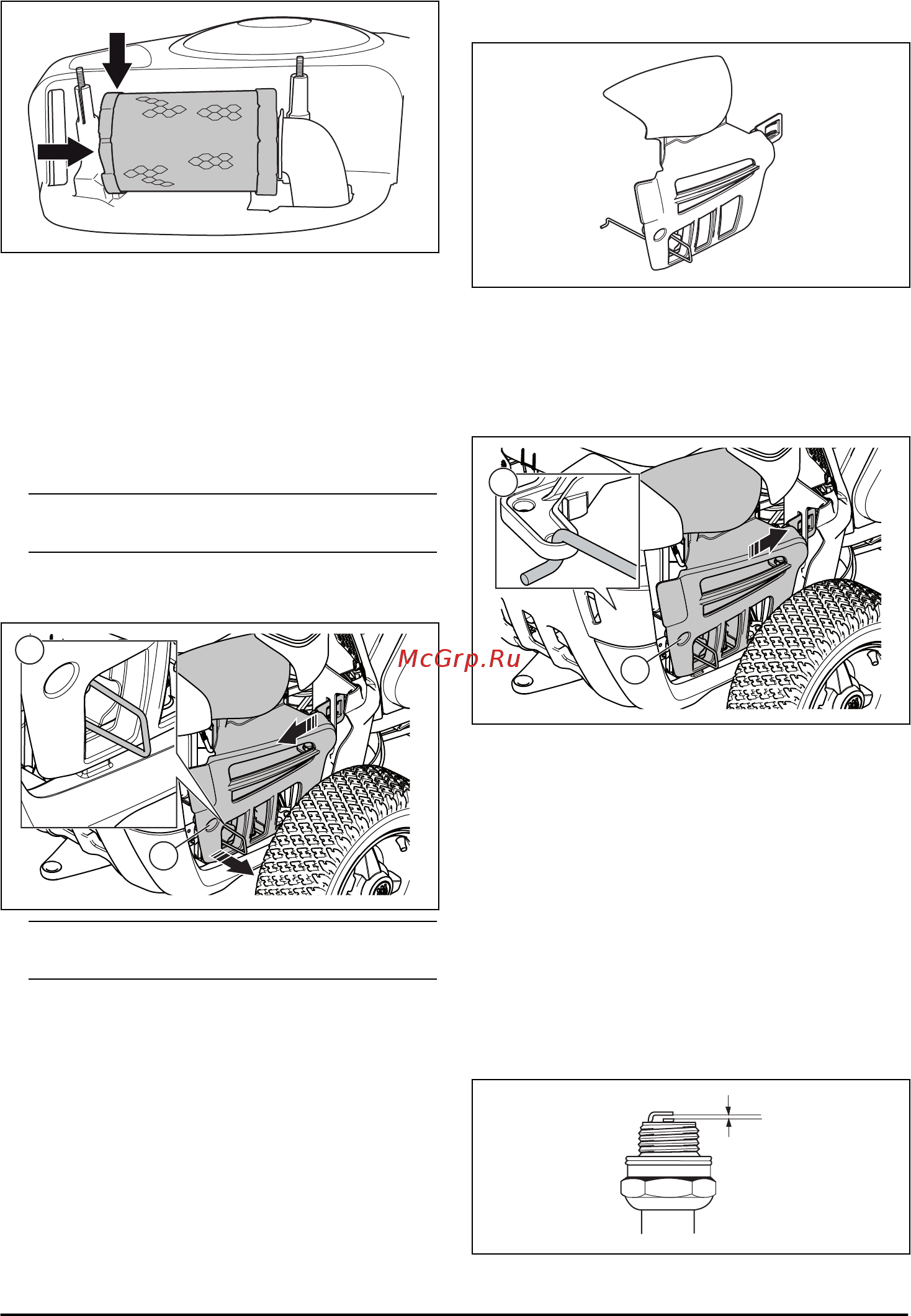 McGrp.Ru