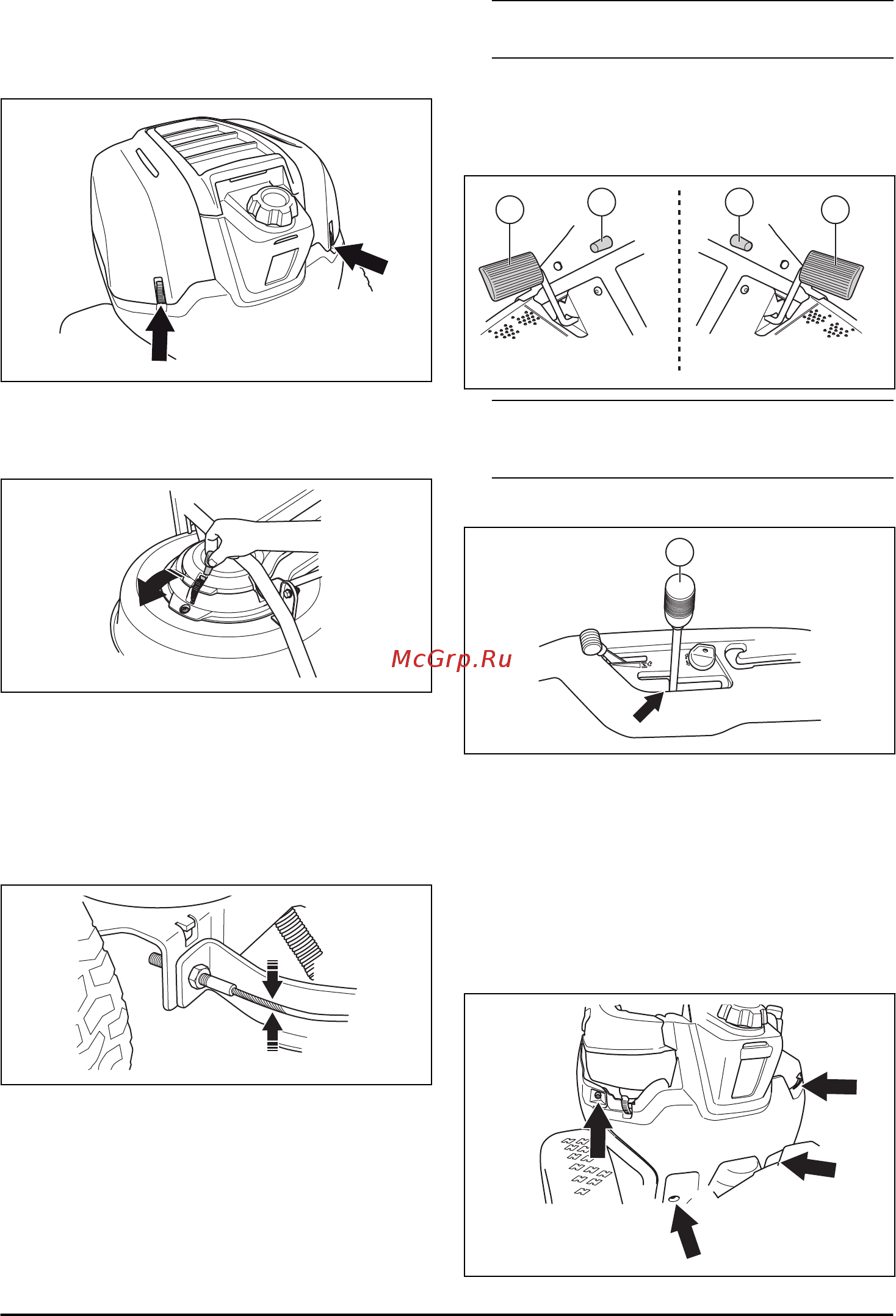 McGrp.Ru