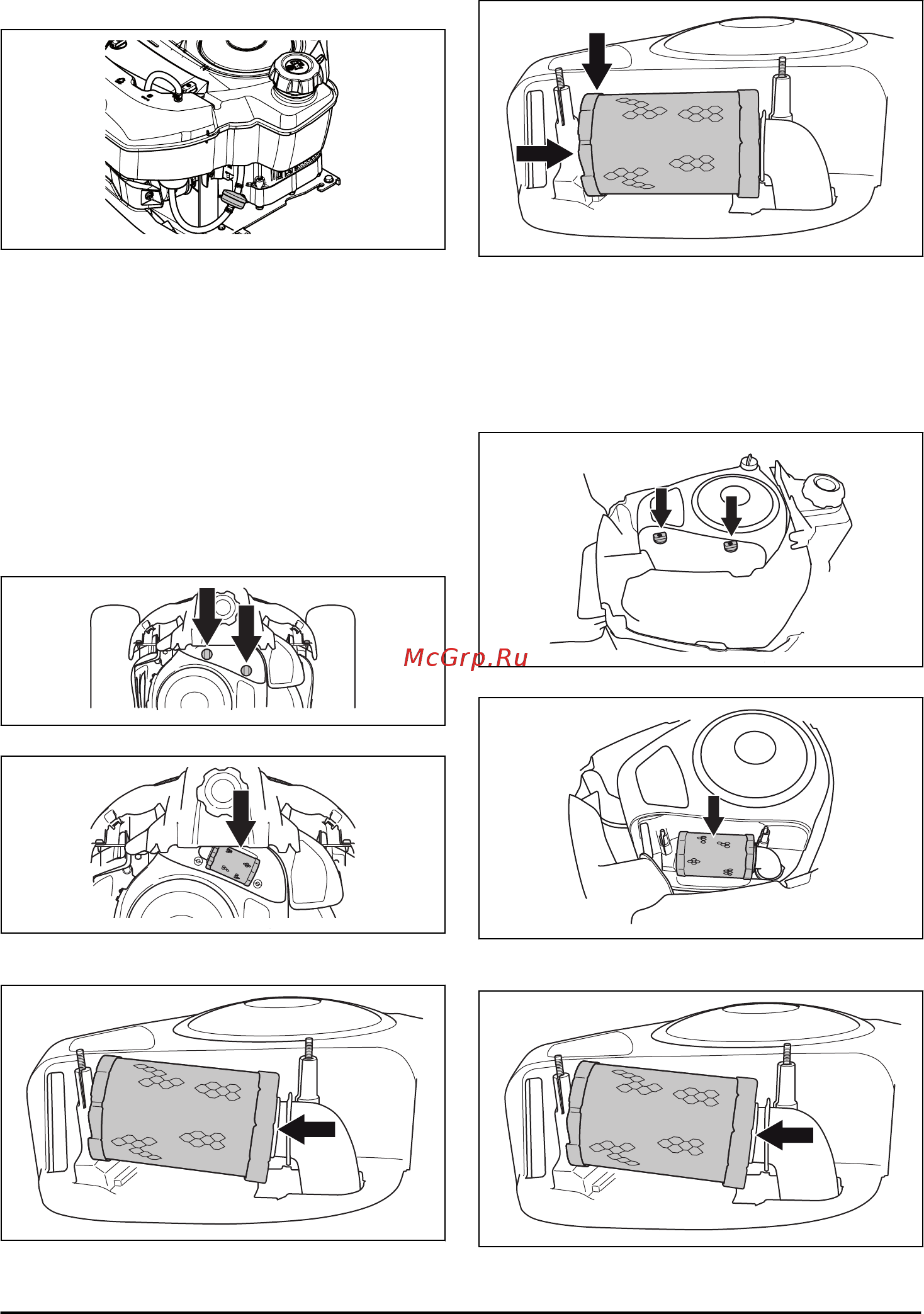 McGrp.Ru