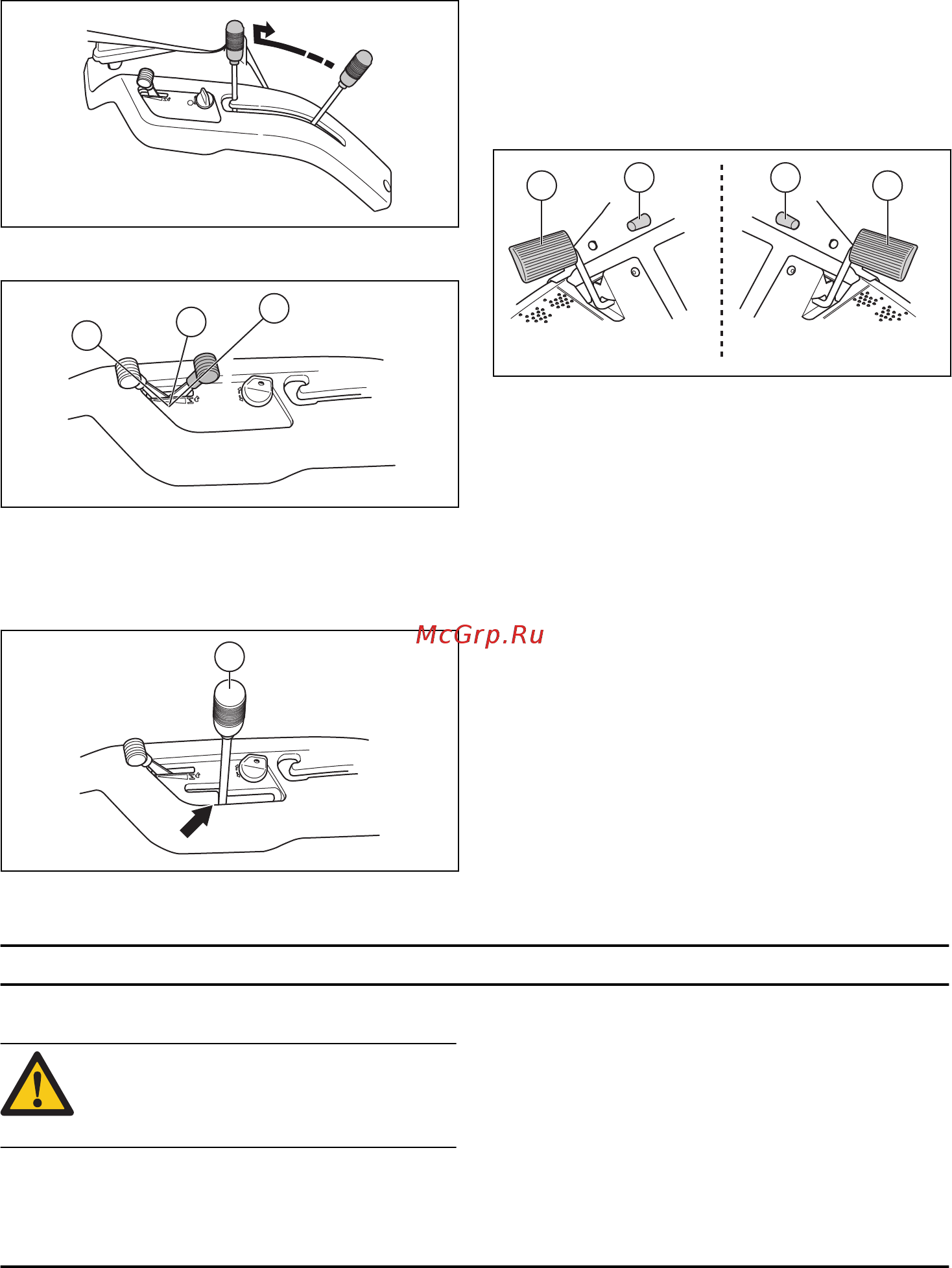 McGrp.Ru