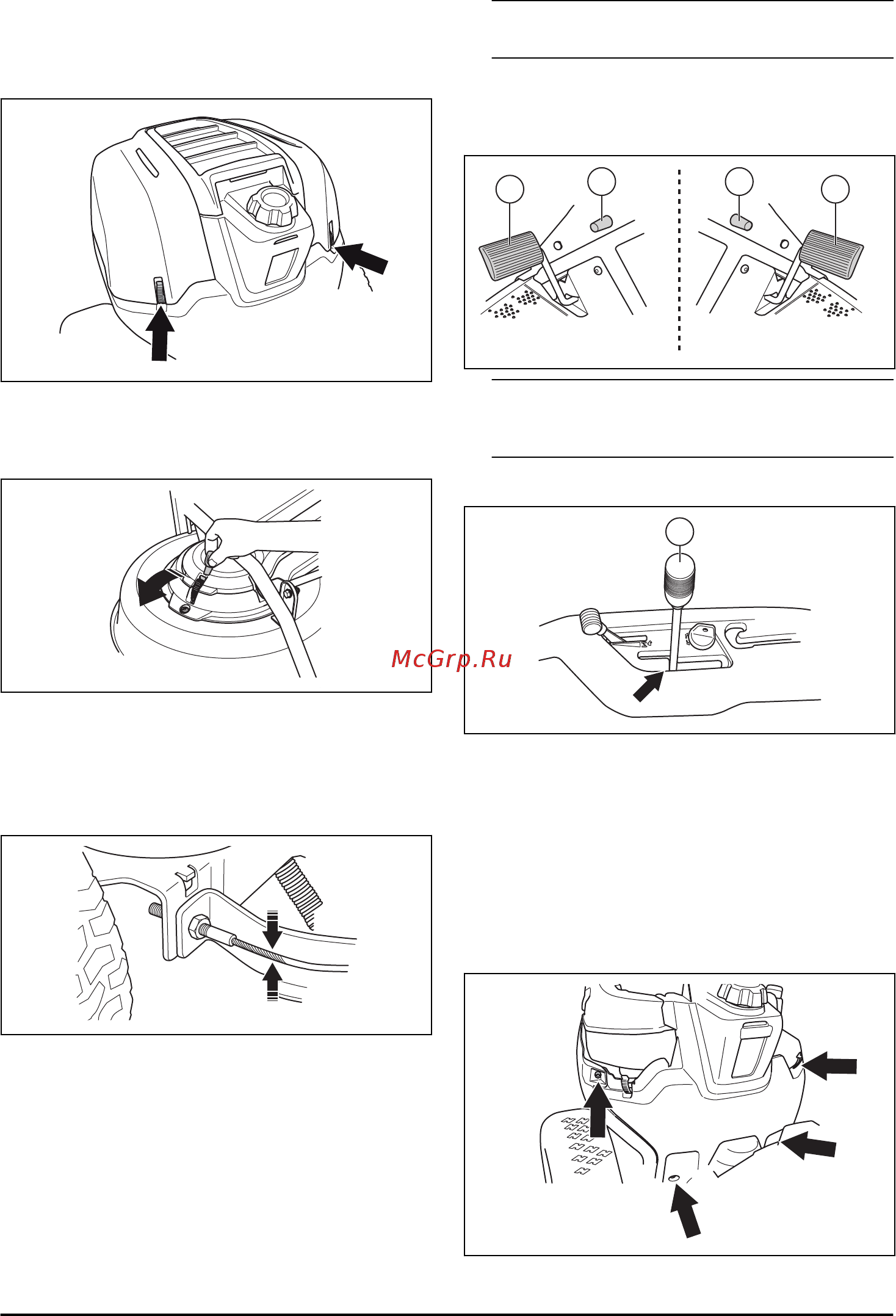 McGrp.Ru