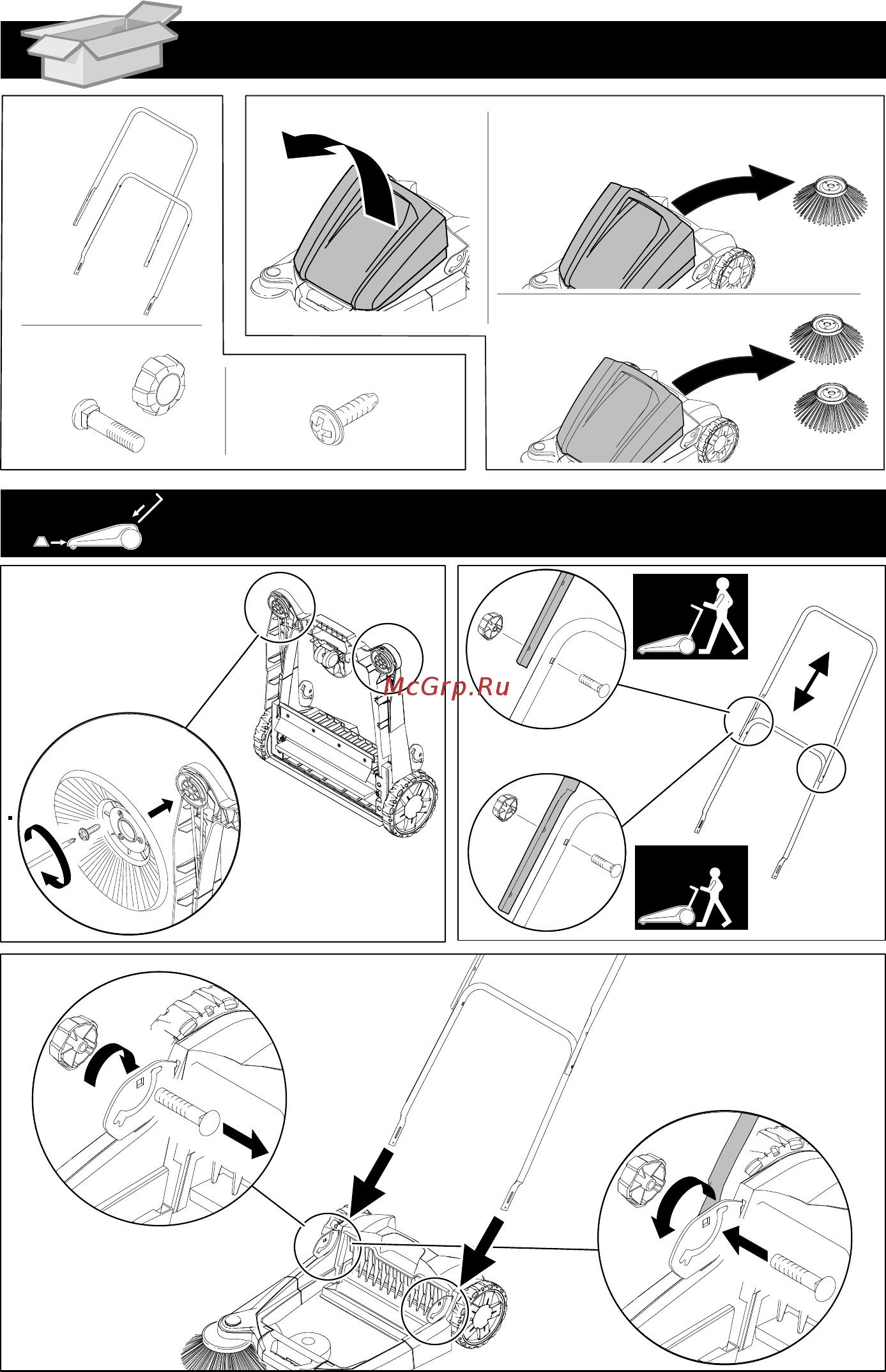 McGrp.Ru