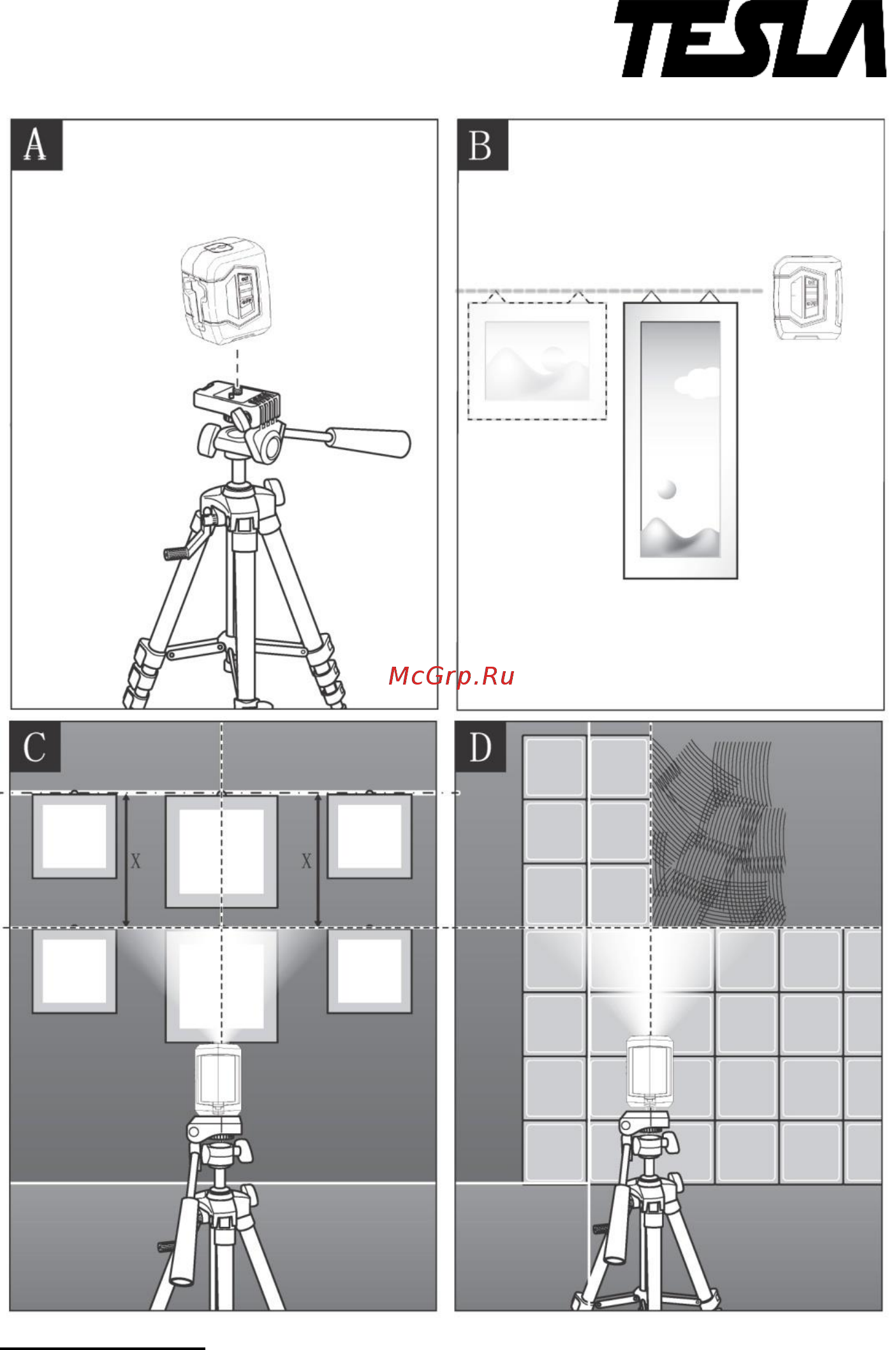 TESLA

A

B

McGrp.Ru

C

X

X

D