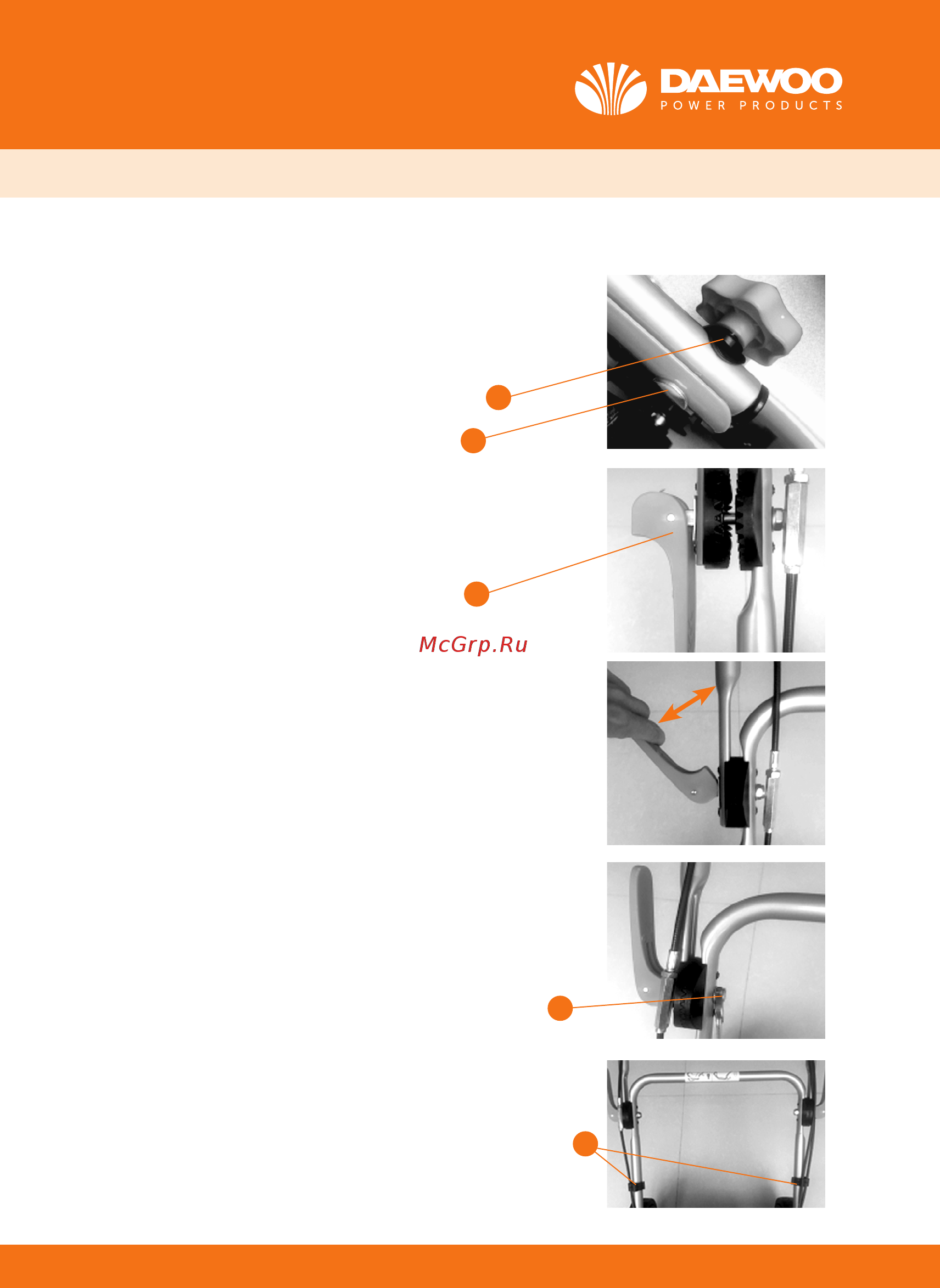 DAEWOO
POWER PRODUCTS

McGrp.Ru