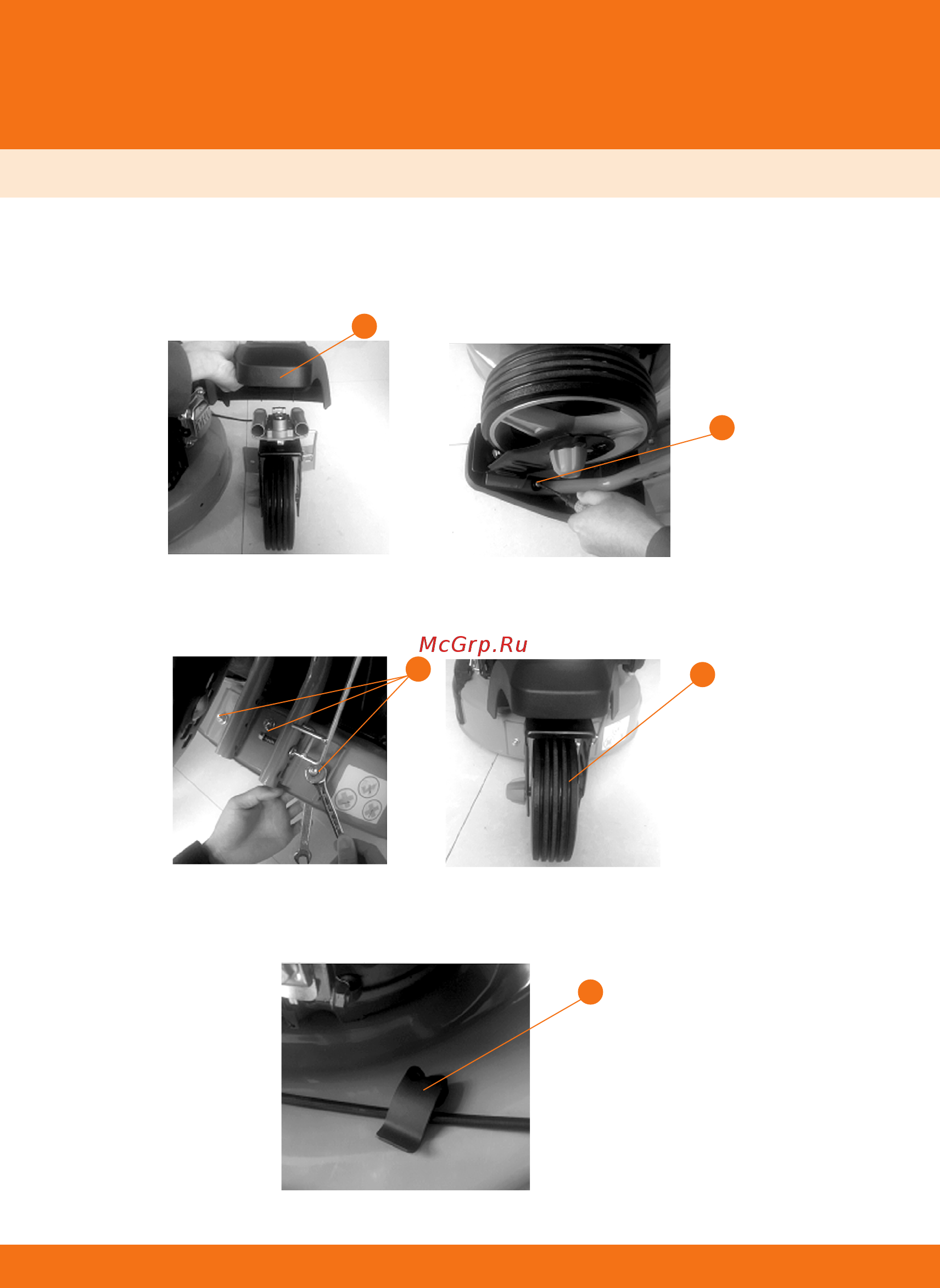 McGrp.Ru