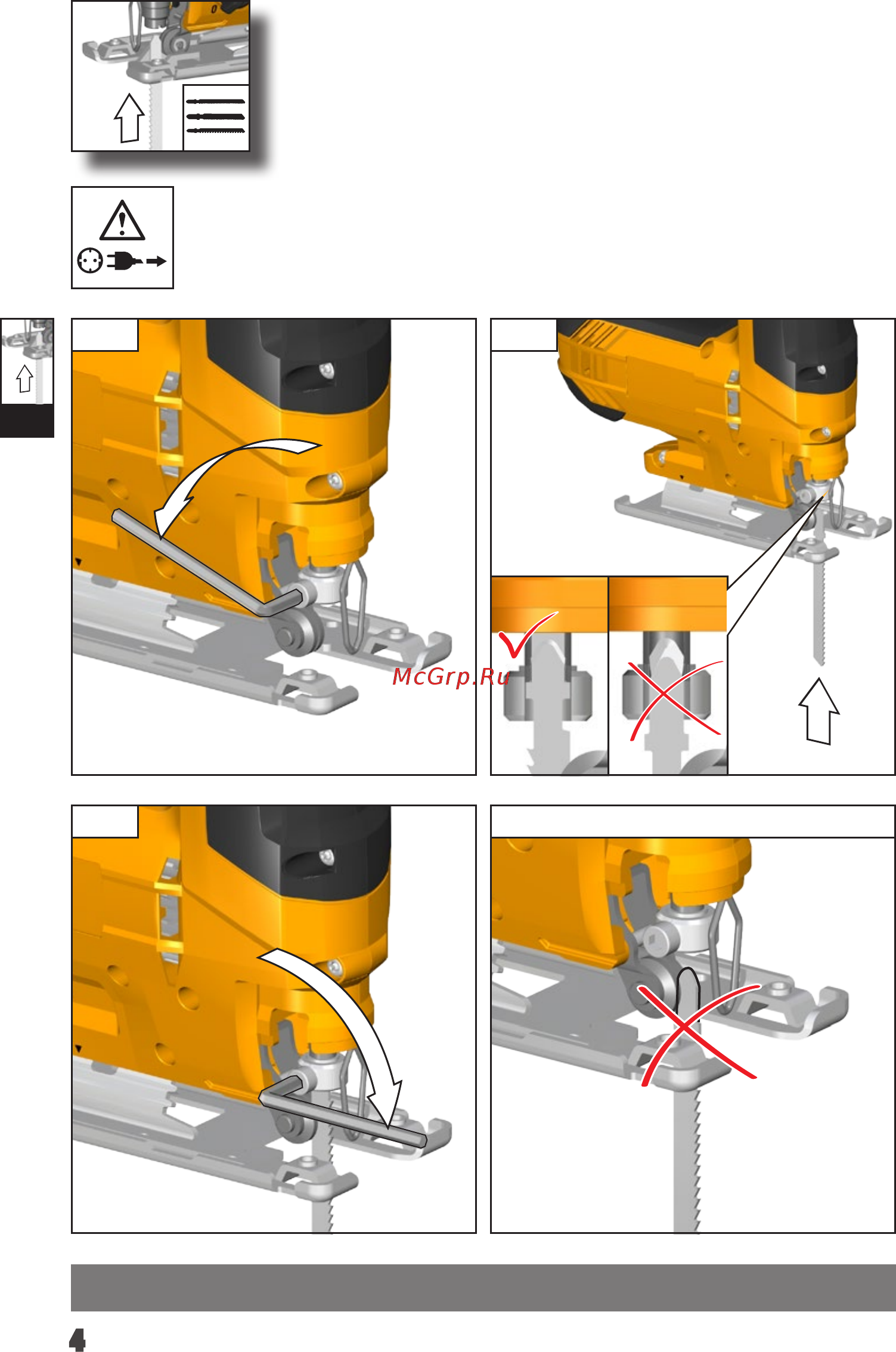 McGrp.Ru

4