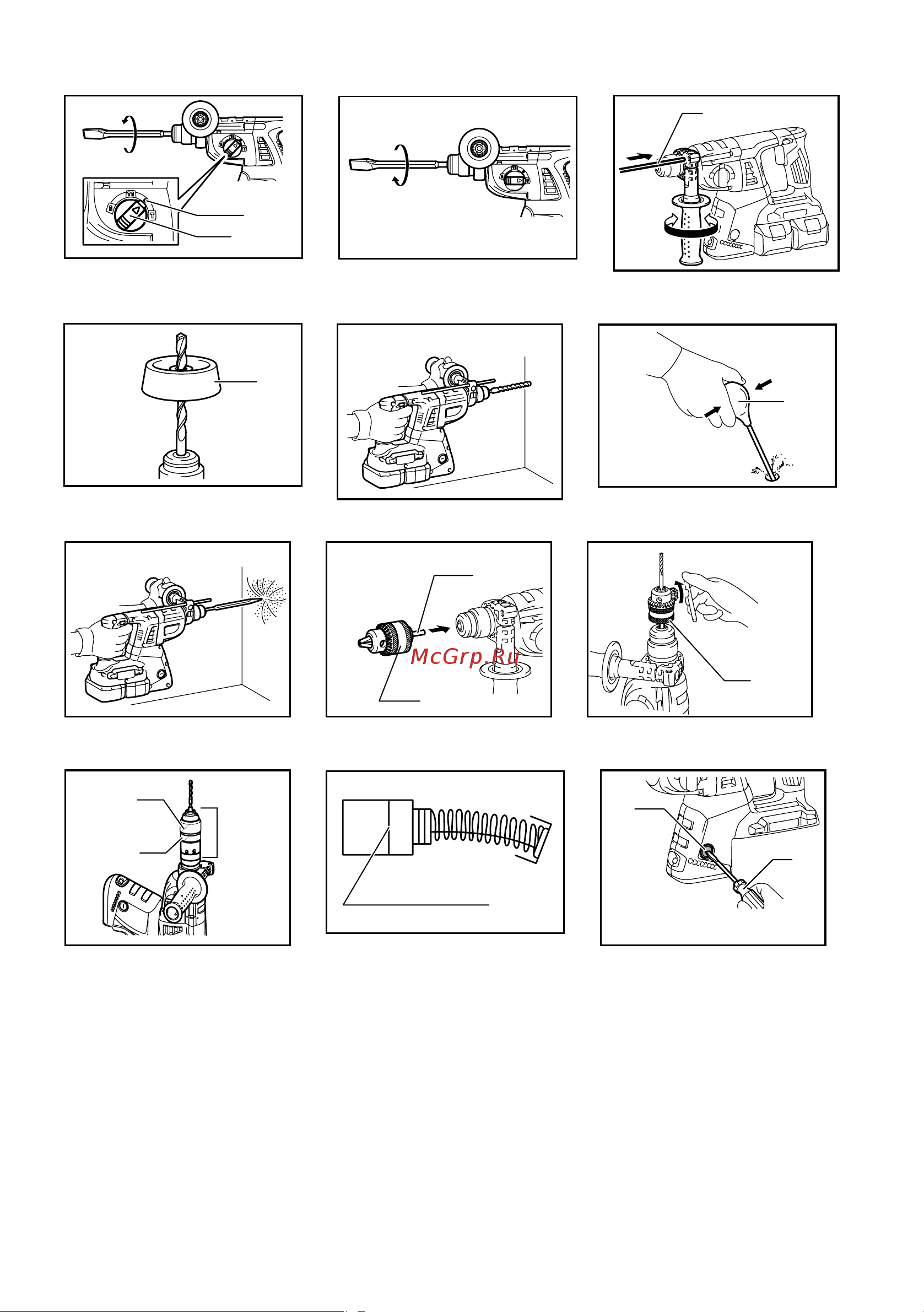 McGrp.Ru