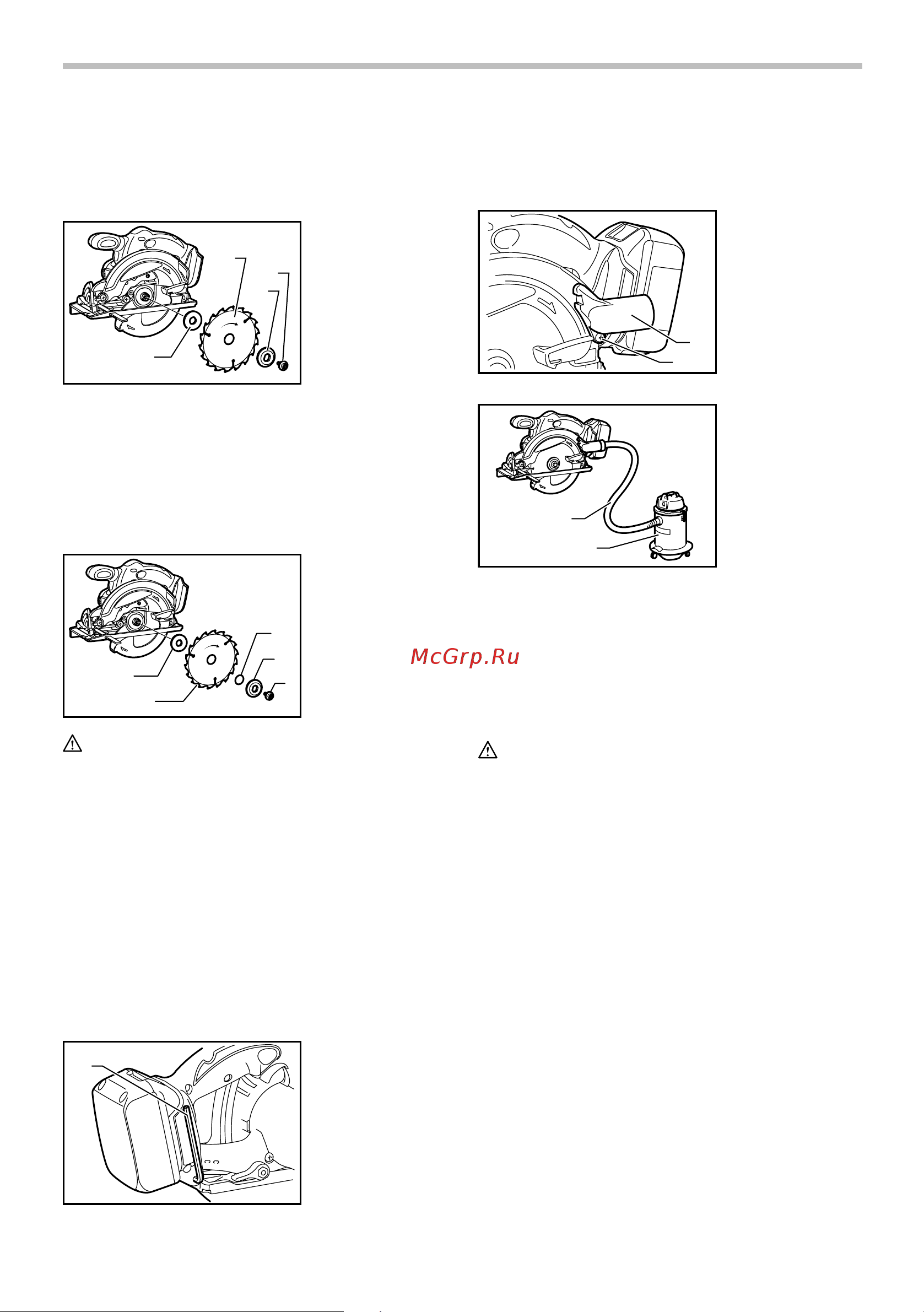 McGrp.Ru