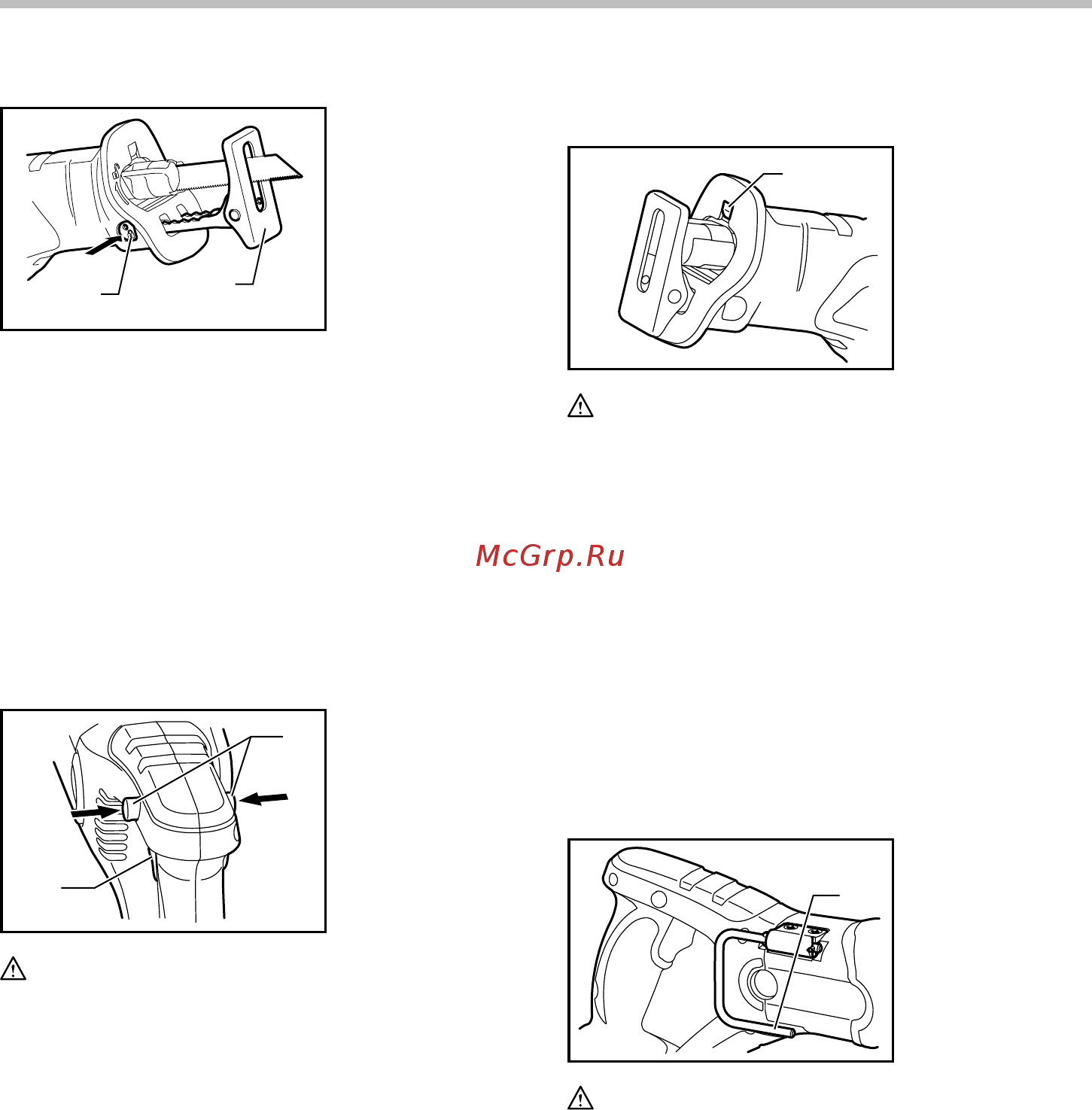 McGrp.Ru