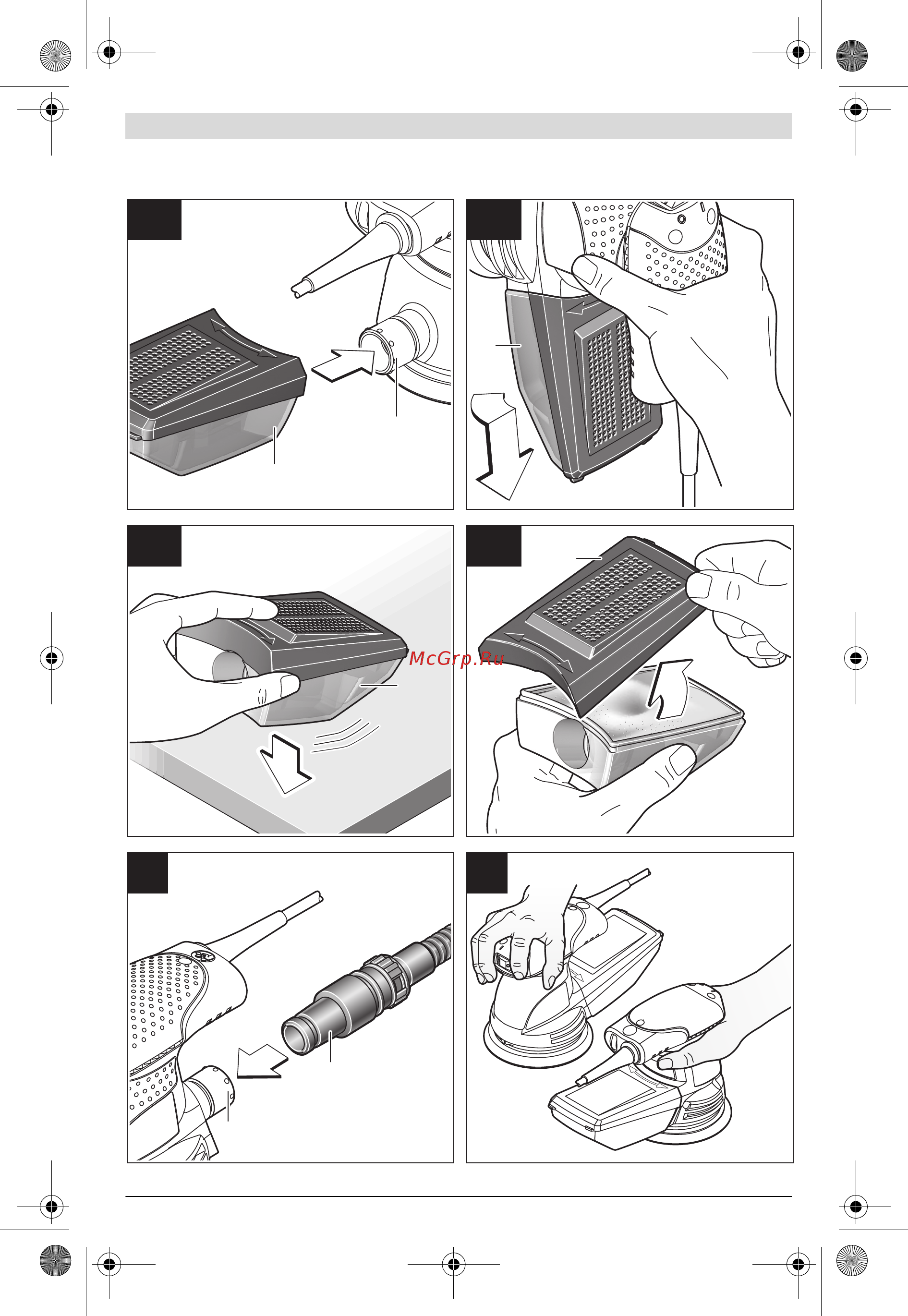 McGrp.Ru