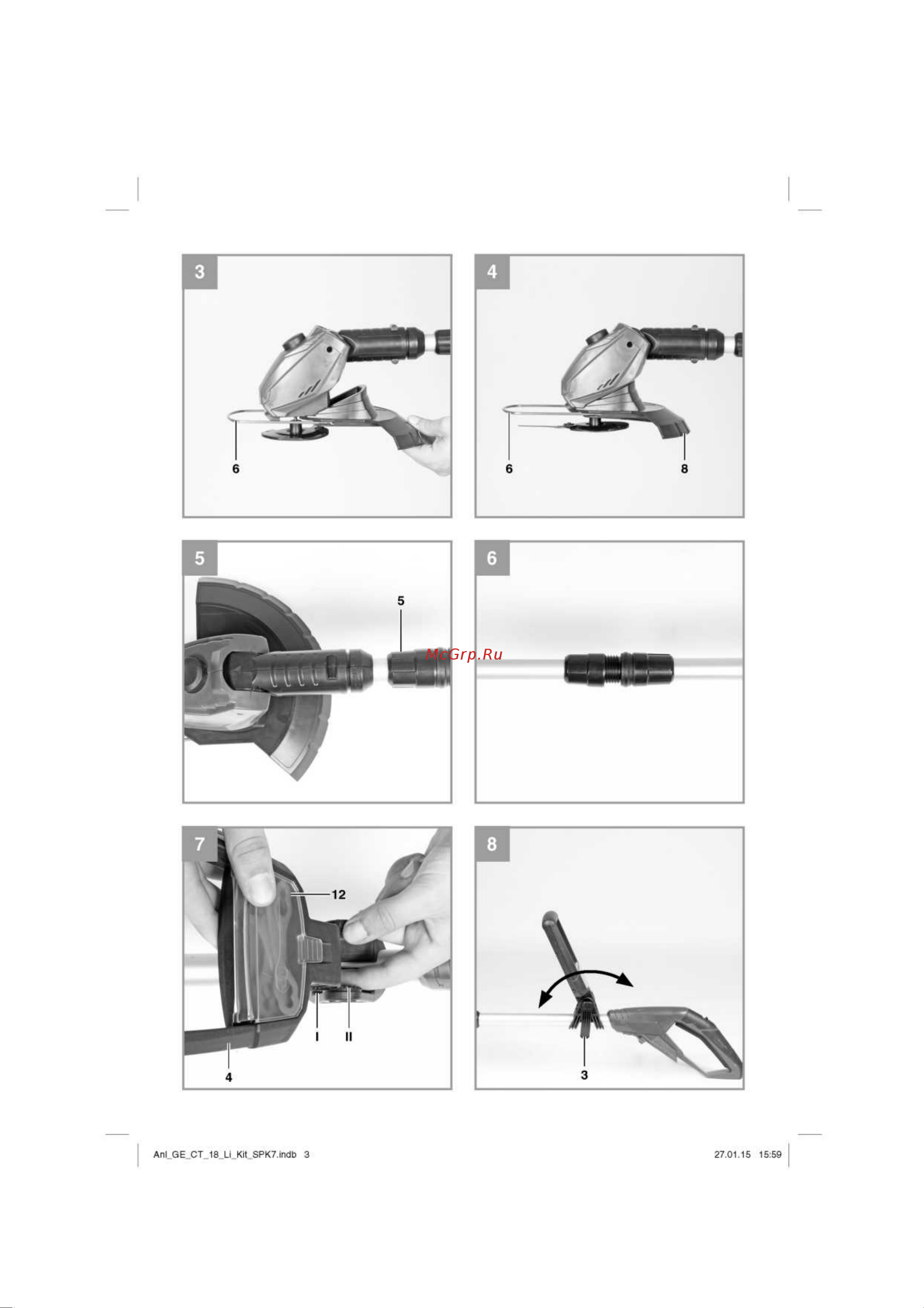 3

6

4

6

8

5

5

McGrp.Ru

6

7

12

I

II

4

8

3

Anl_GE_CT_18_Li_Kit_SPK7.indb 3

27.01.15 15:59