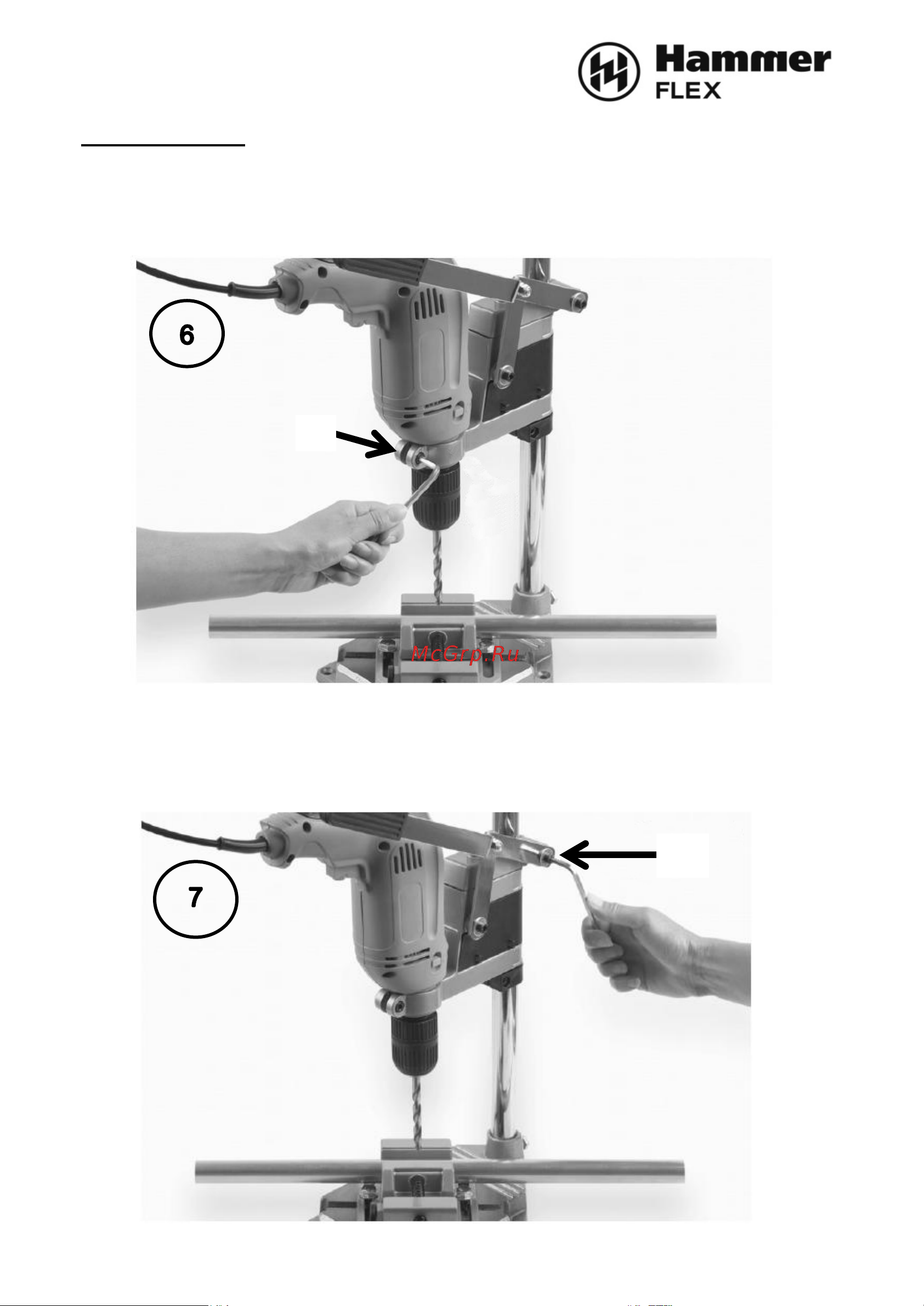 Hammer FLEX

6

McGrp.Ru

7