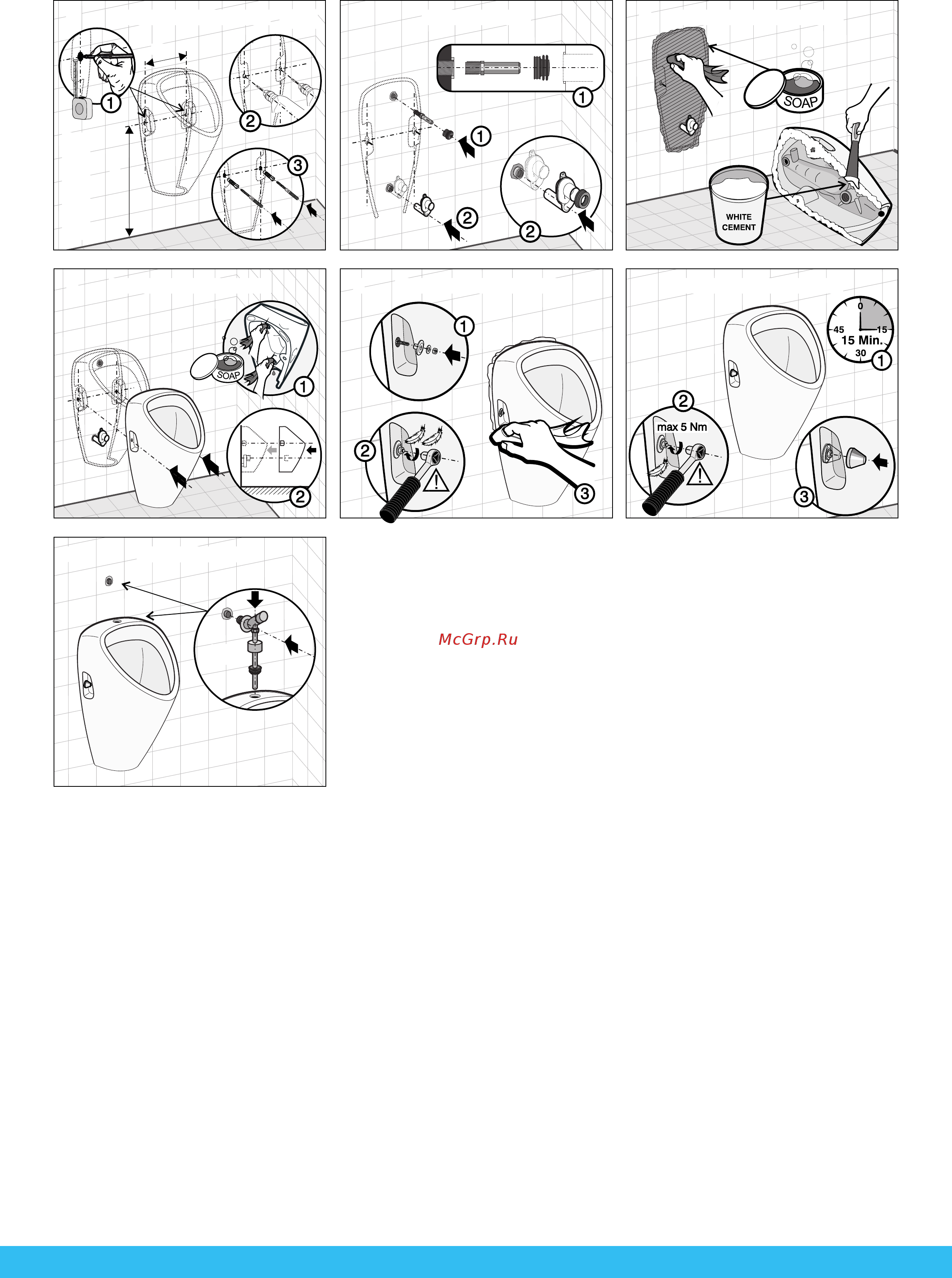 1
2
3

1
1
2
2

SOAP
WHITE CEMENT

SOAP
1
2

1
2
3

0
45
15
15 Min.
30
1
2
max 5 Nm
3

McGrp.Ru