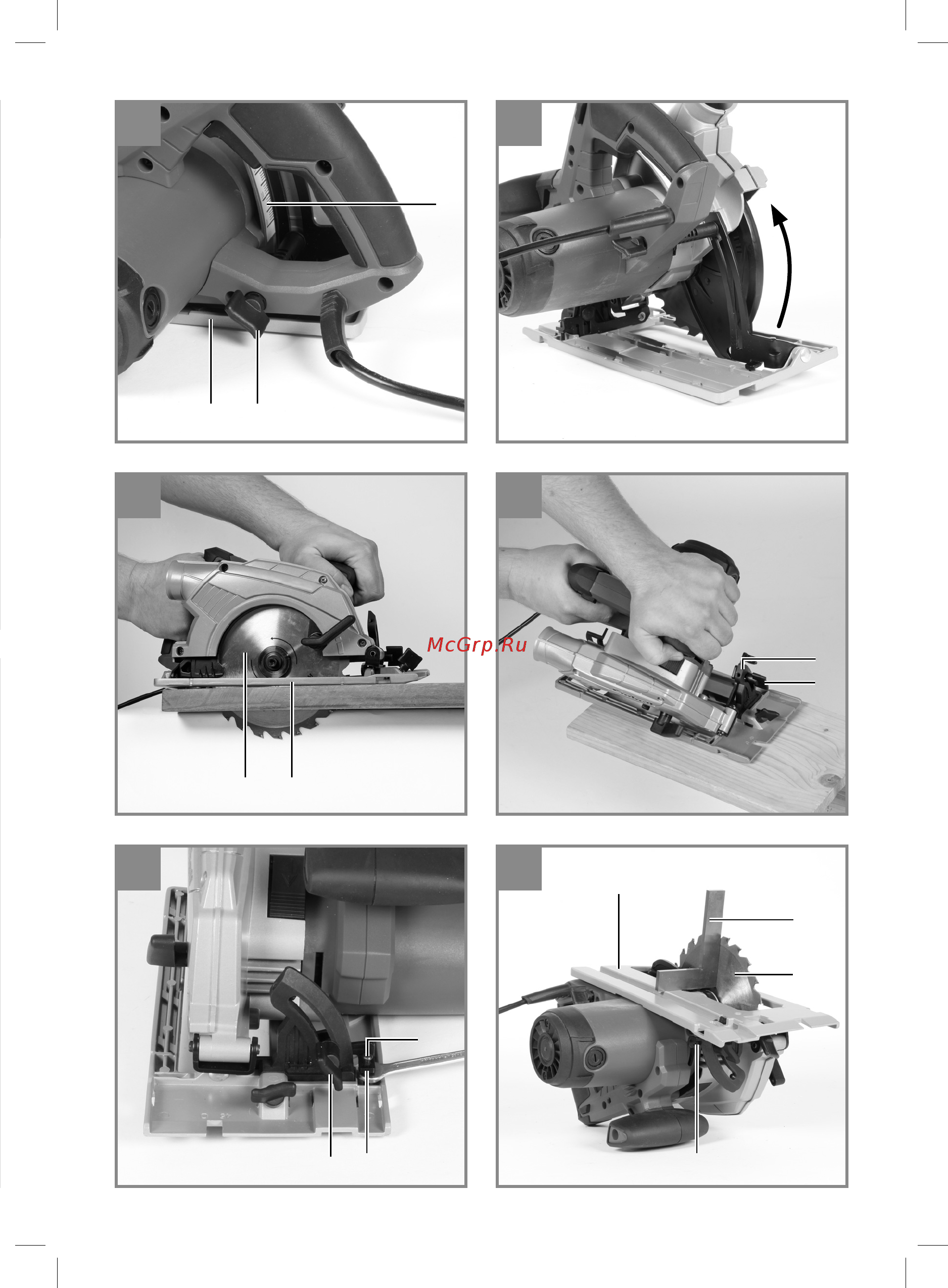 McGrp.Ru